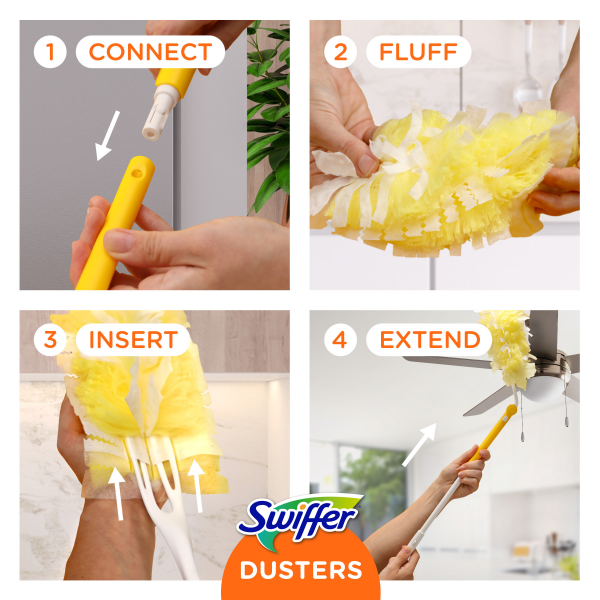 1 CONNECT

2 FLUFF

3 INSERT

4 EXTEND

Swiffer
DUSTERS