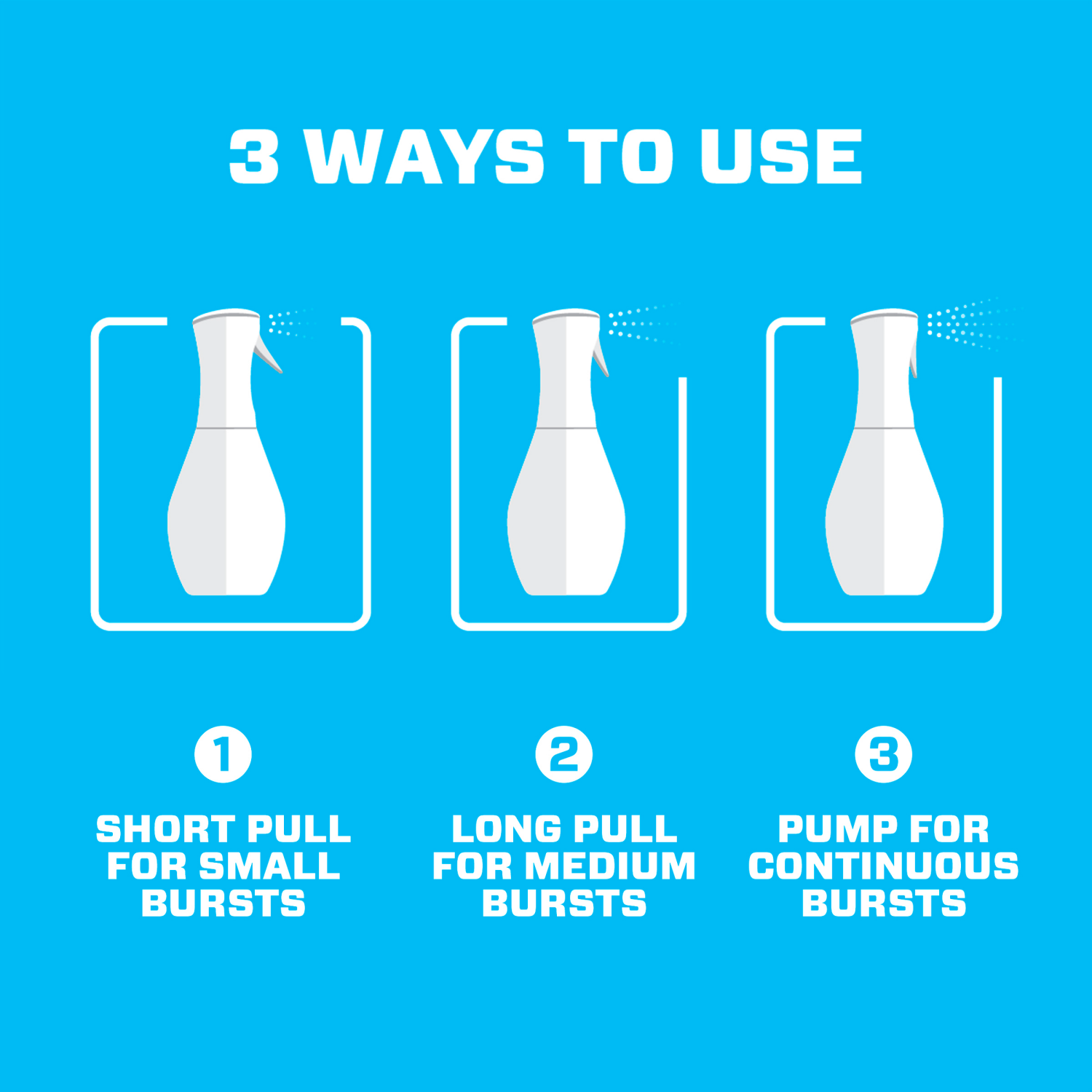 3 WAYS TO USE

1

SHORT PULL FOR SMALL BURSTS

2

LONG PULL FOR MEDIUM BURSTS

3

PUMP FOR CONTINUOUS BURSTS