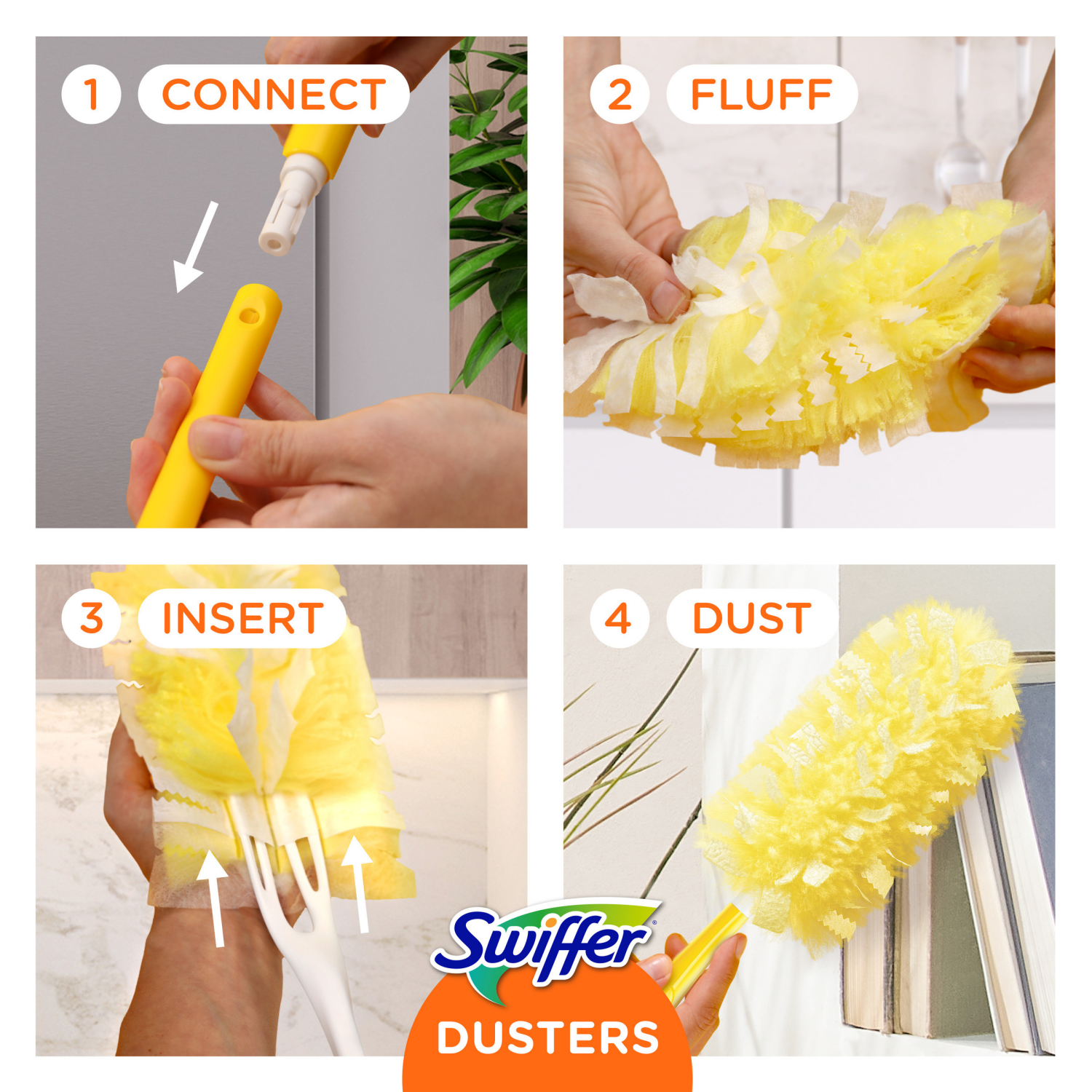 1 CONNECT

2 FLUFF

3 INSERT

4 DUST

Swiffer®
DUSTERS