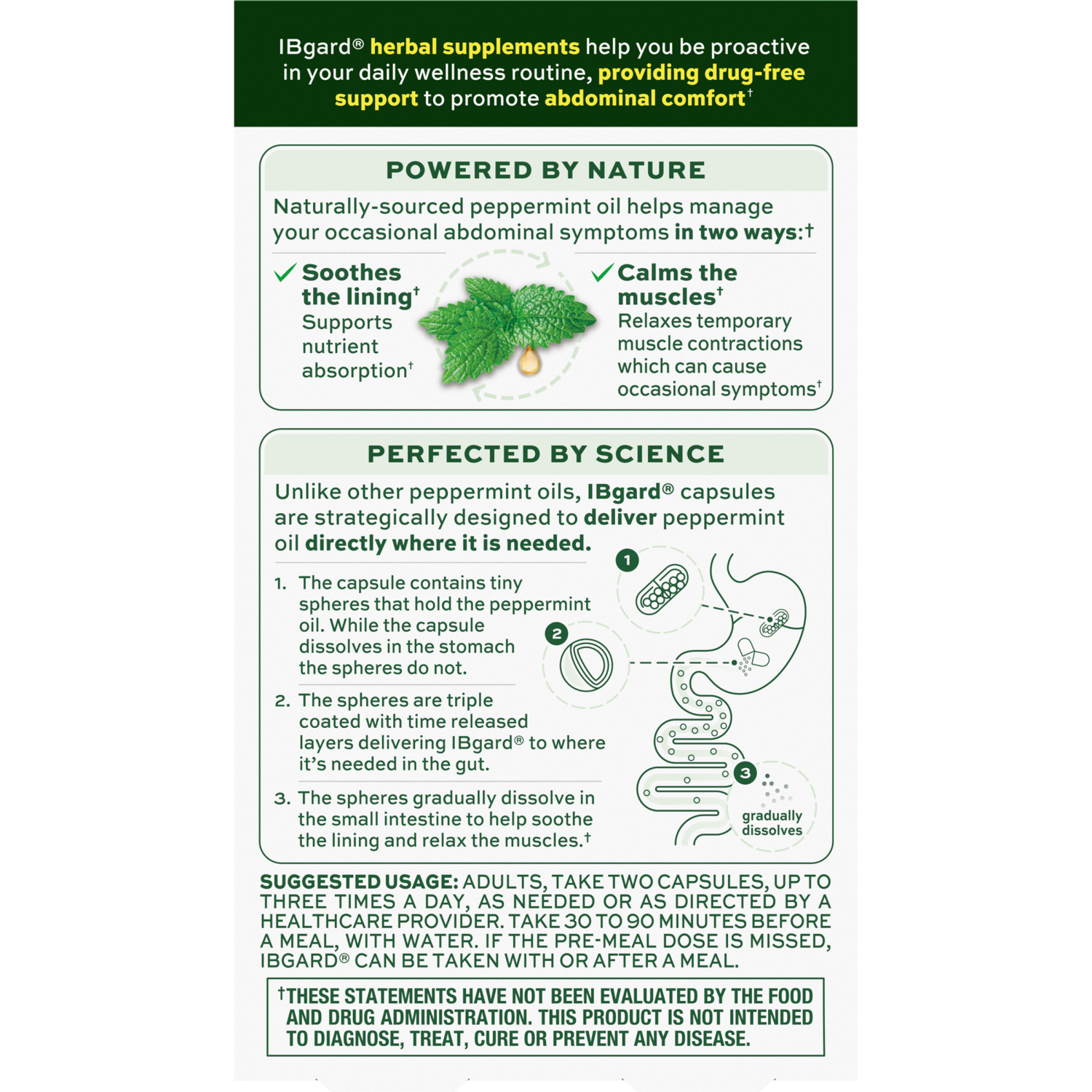 IBgard® herbal supplements help you be proactive in your daily wellness routine, providing drug-free support to promote abdominal comfort†

POWERED BY NATURE

Naturally-sourced peppermint oil helps manage your occasional abdominal symptoms in two ways:†

✓ Soothes the lining†
Supports nutrient absorption†

✓ Calms the muscles†
Relaxes temporary muscle contractions which can cause occasional symptoms†

PERFECTED BY SCIENCE

Unlike other peppermint oils, IBgard® capsules are strategically designed to deliver peppermint oil directly where it is needed.

1. The capsule contains tiny spheres that hold the peppermint oil. While the capsule dissolves in the stomach the spheres do not.

2. The spheres are triple coated with time released layers delivering IBgard® to where it's needed in the gut.

3. The spheres gradually dissolve in the small intestine to help soothe the lining and relax the muscles.†

1

2

3

gradually dissolves

SUGGESTED USAGE: ADULTS, TAKE TWO CAPSULES, UP TO THREE TIMES A DAY, AS NEEDED OR AS DIRECTED BY A HEALTHCARE PROVIDER. TAKE 30 TO 90 MINUTES BEFORE A MEAL, WITH WATER. IF THE PRE-MEAL DOSE IS MISSED, IBGARD® CAN BE TAKEN WITH OR AFTER A MEAL.

†THESE STATEMENTS HAVE NOT BEEN EVALUATED BY THE FOOD AND DRUG ADMINISTRATION. THIS PRODUCT IS NOT INTENDED TO DIAGNOSE, TREAT, CURE OR PREVENT ANY DISEASE.