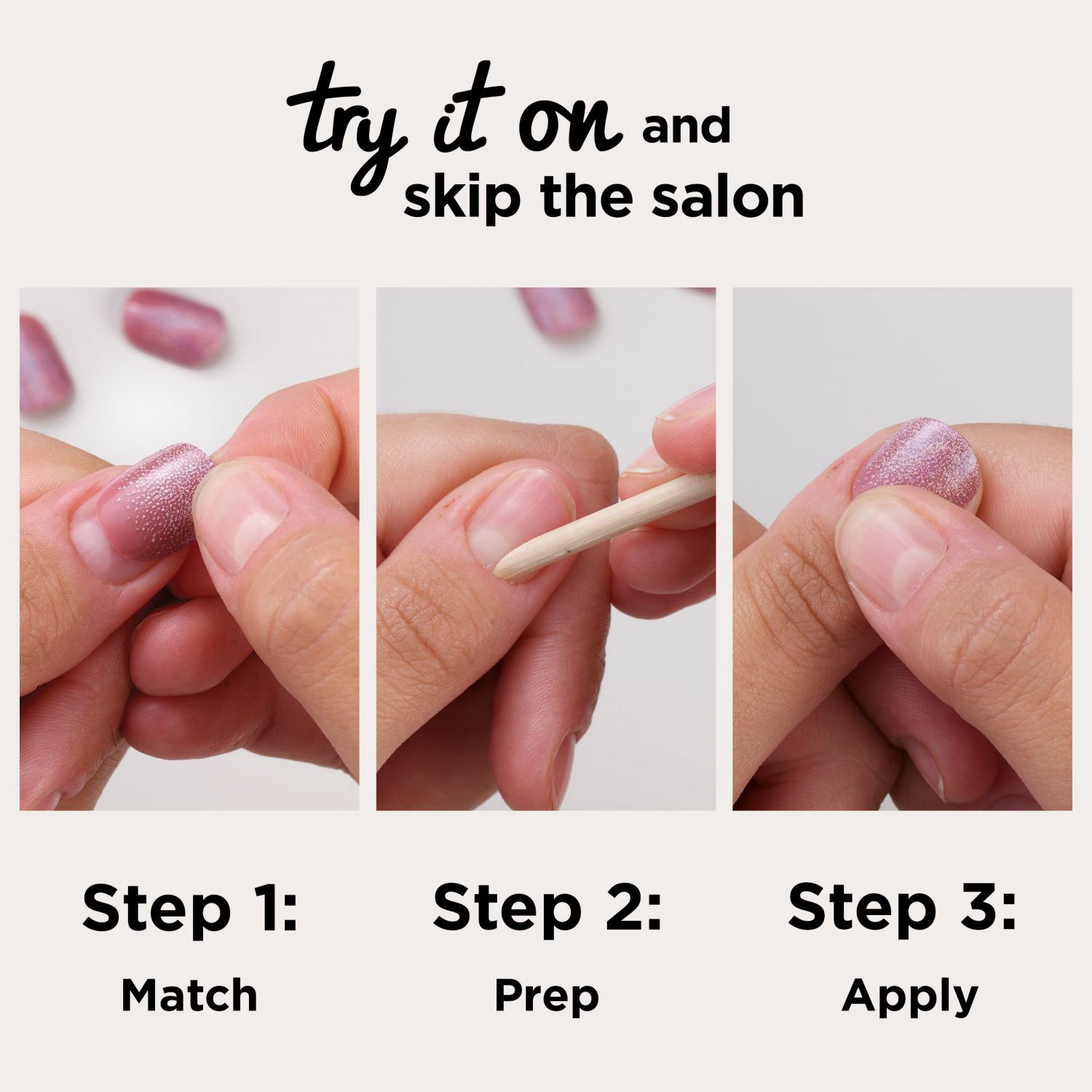 try it on and skip the salon

Step 1:
Match

Step 2:
Prep

Step 3:
Apply