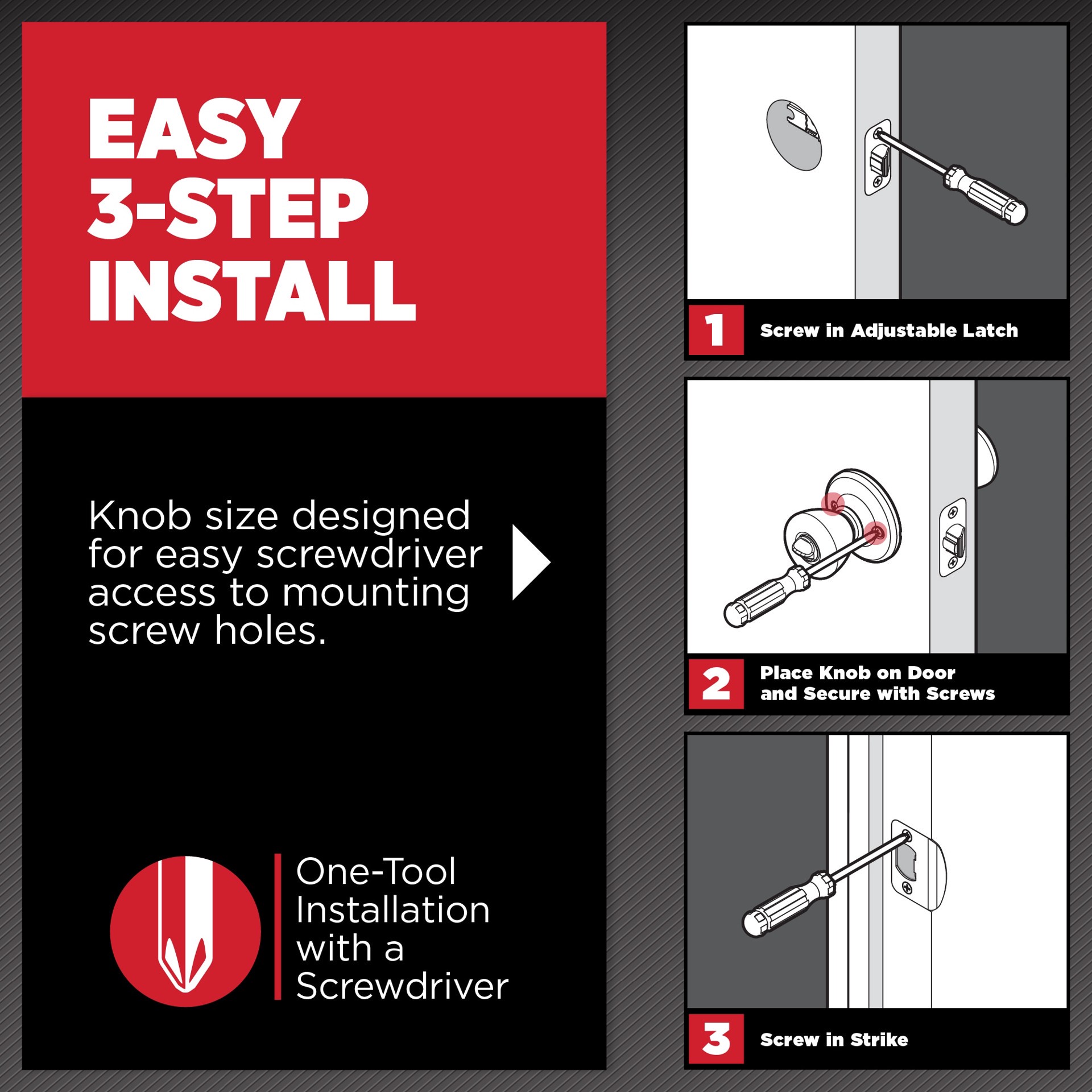 EASY
3-STEP
INSTALL

Knob size designed for easy screwdriver access to mounting screw holes.

One-Tool Installation with a Screwdriver

1 Screw in Adjustable Latch

2 Place Knob on Door and Secure with Screws

3 Screw in Strike