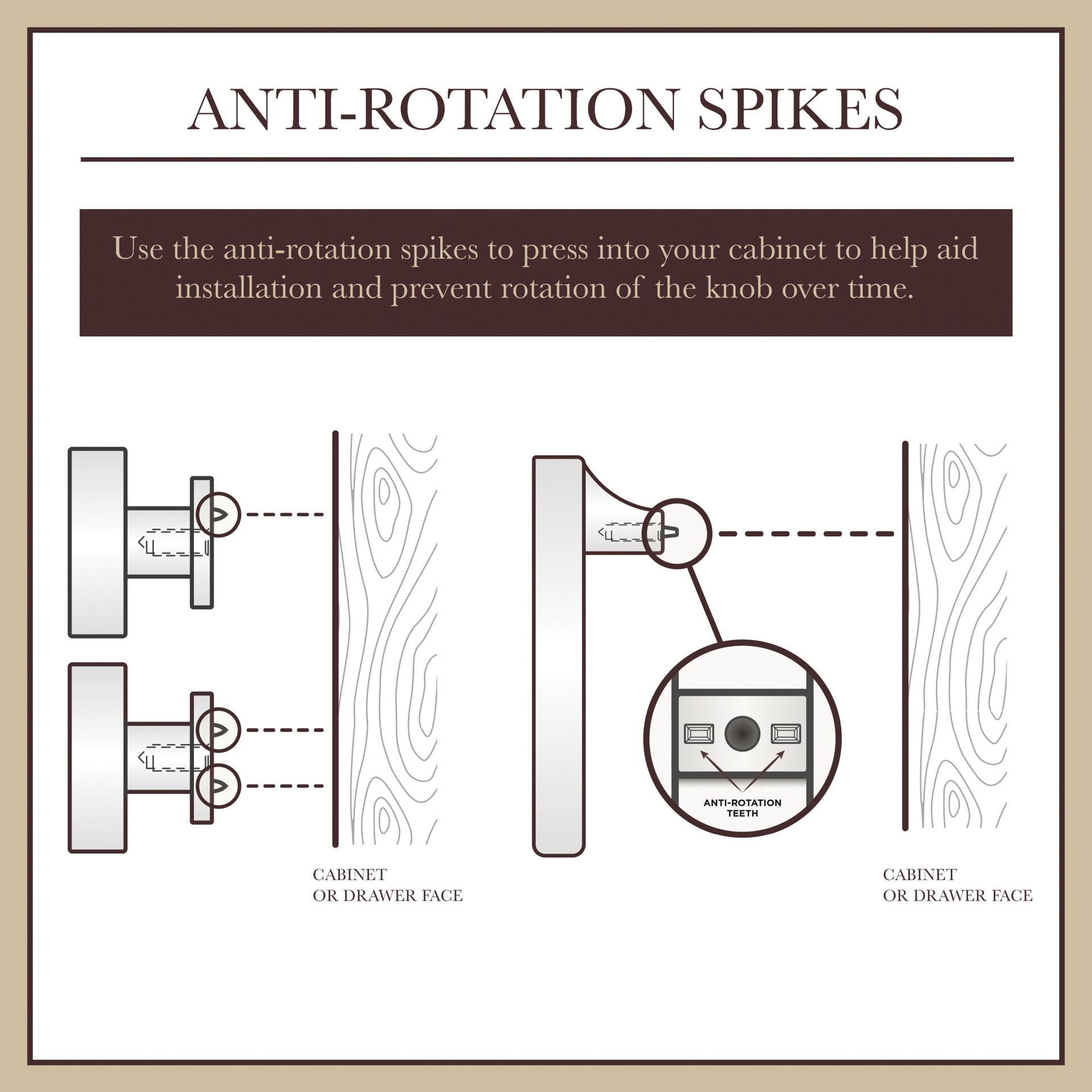 ANTI-ROTATION SPIKES

Use the anti-rotation spikes to press into your cabinet to help aid installation and prevent rotation of the knob over time.

CABINET
OR DRAWER FACE

ANTI-ROTATION
TEETH

CABINET
OR DRAWER FACE