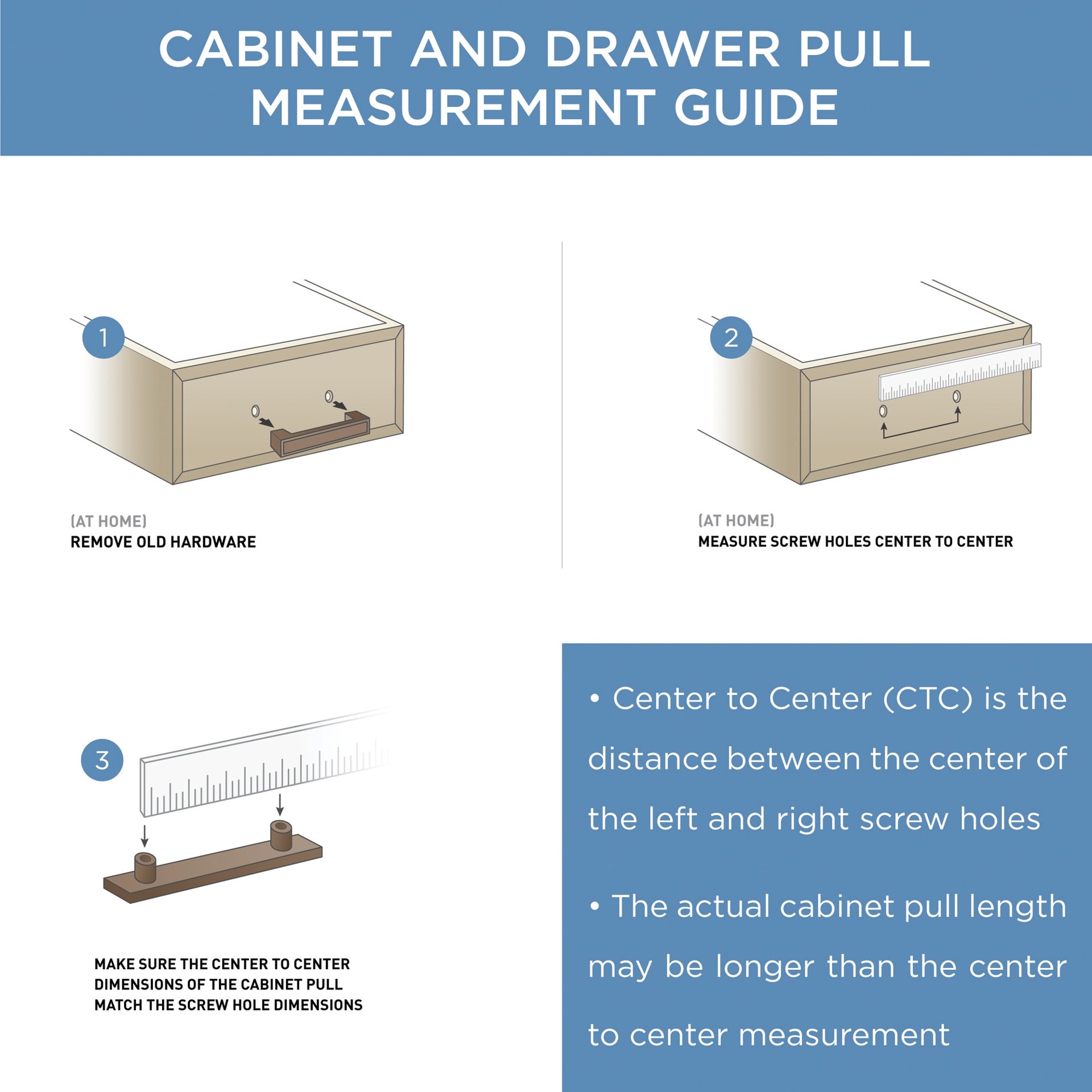 CABINET AND DRAWER PULL MEASUREMENT GUIDE

1

(AT HOME)
REMOVE OLD HARDWARE

2

(AT HOME)
MEASURE SCREW HOLES CENTER TO CENTER

3

MAKE SURE THE CENTER TO CENTER DIMENSIONS OF THE CABINET PULL MATCH THE SCREW HOLE DIMENSIONS

• Center to Center (CTC) is the distance between the center of the left and right screw holes

• The actual cabinet pull length may be longer than the center to center measurement