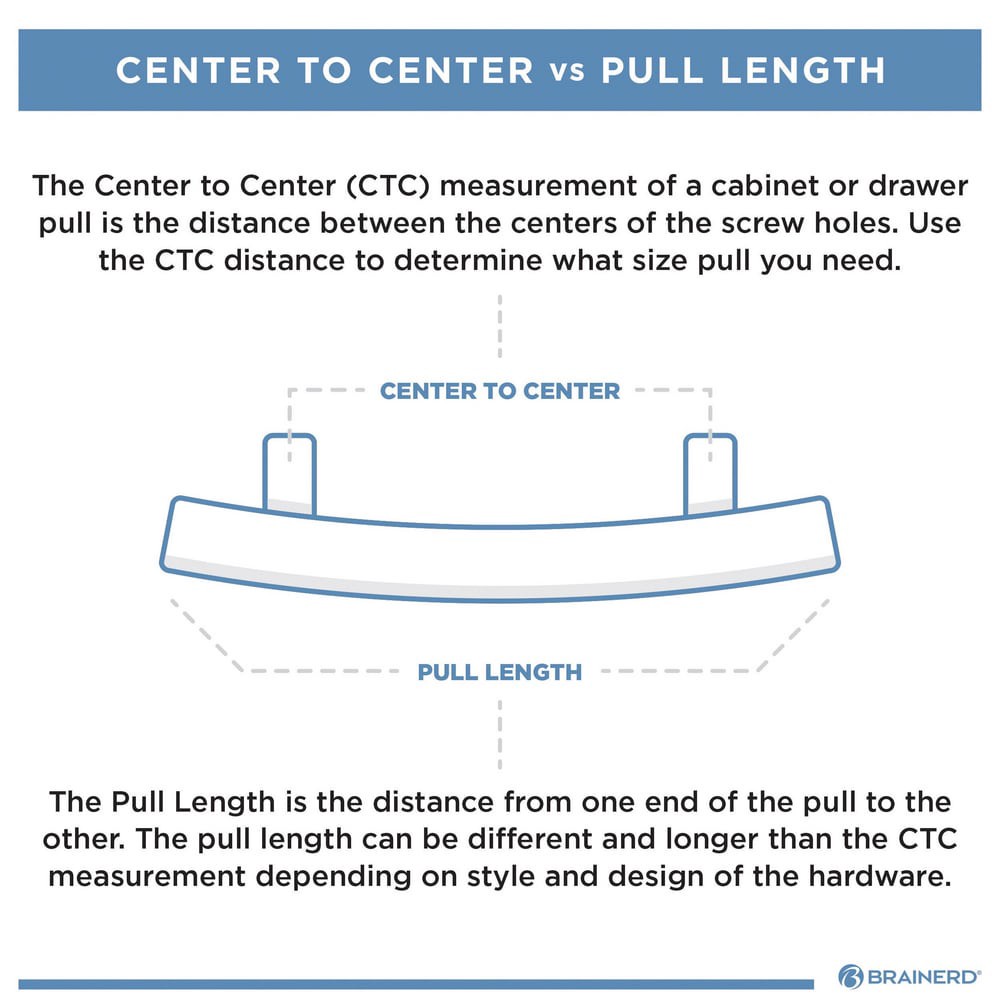 CENTER TO CENTER vs PULL LENGTH

The Center to Center (CTC) measurement of a cabinet or drawer pull is the distance between the centers of the screw holes. Use the CTC distance to determine what size pull you need.

CENTER TO CENTER

PULL LENGTH

The Pull Length is the distance from one end of the pull to the other. The pull length can be different and longer than the CTC measurement depending on style and design of the hardware.

BRAINERD®