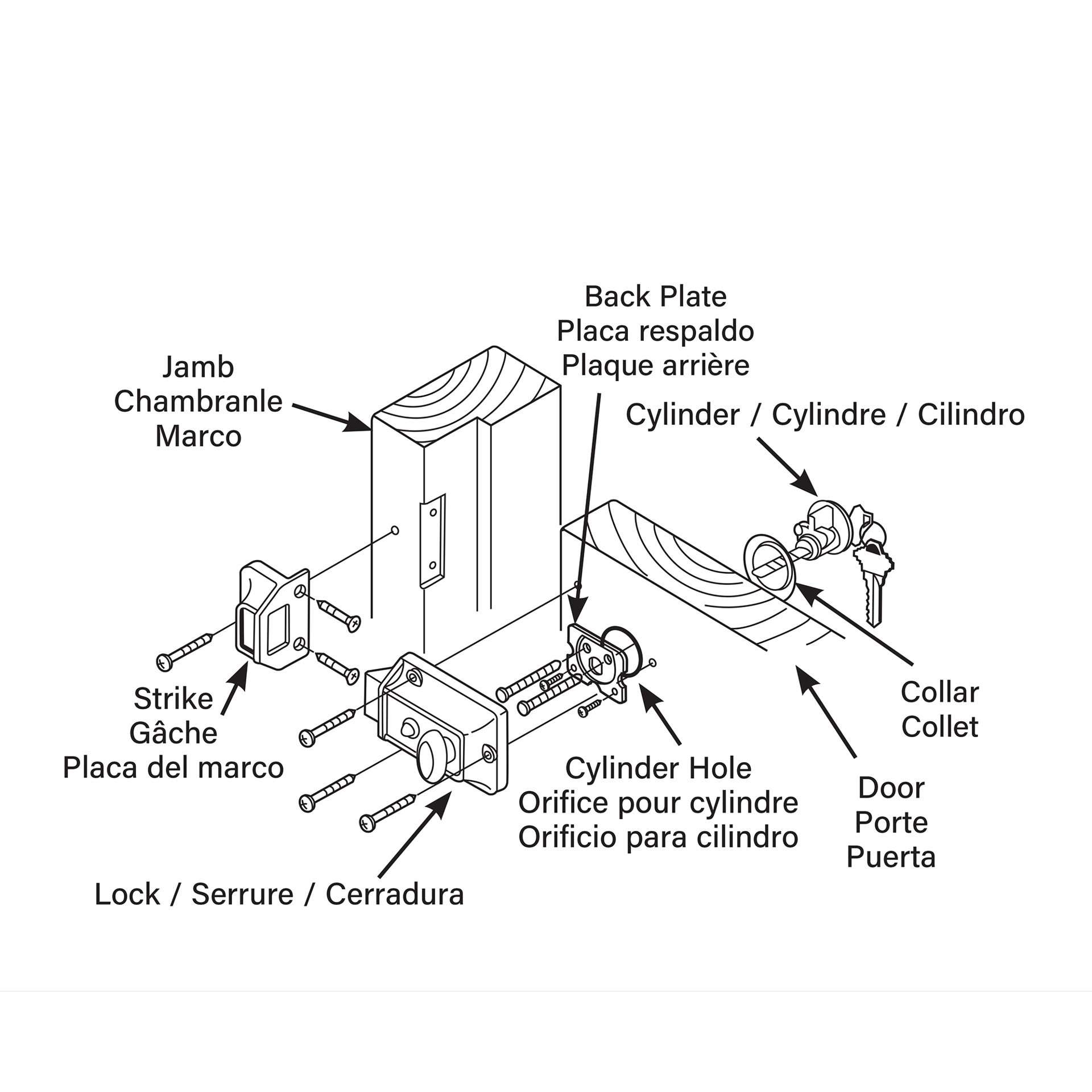 Back Plate
Placa respaldo
Plaque arrière

Jamb
Chambranle
Marco

Cylinder / Cylindre / Cilindro

Strike
Gâche
Placa del marco

Collar
Collet

Cylinder Hole
Orifice pour cylindre
Orificio para cilindro

Door
Porte
Puerta

Lock / Serrure / Cerradura