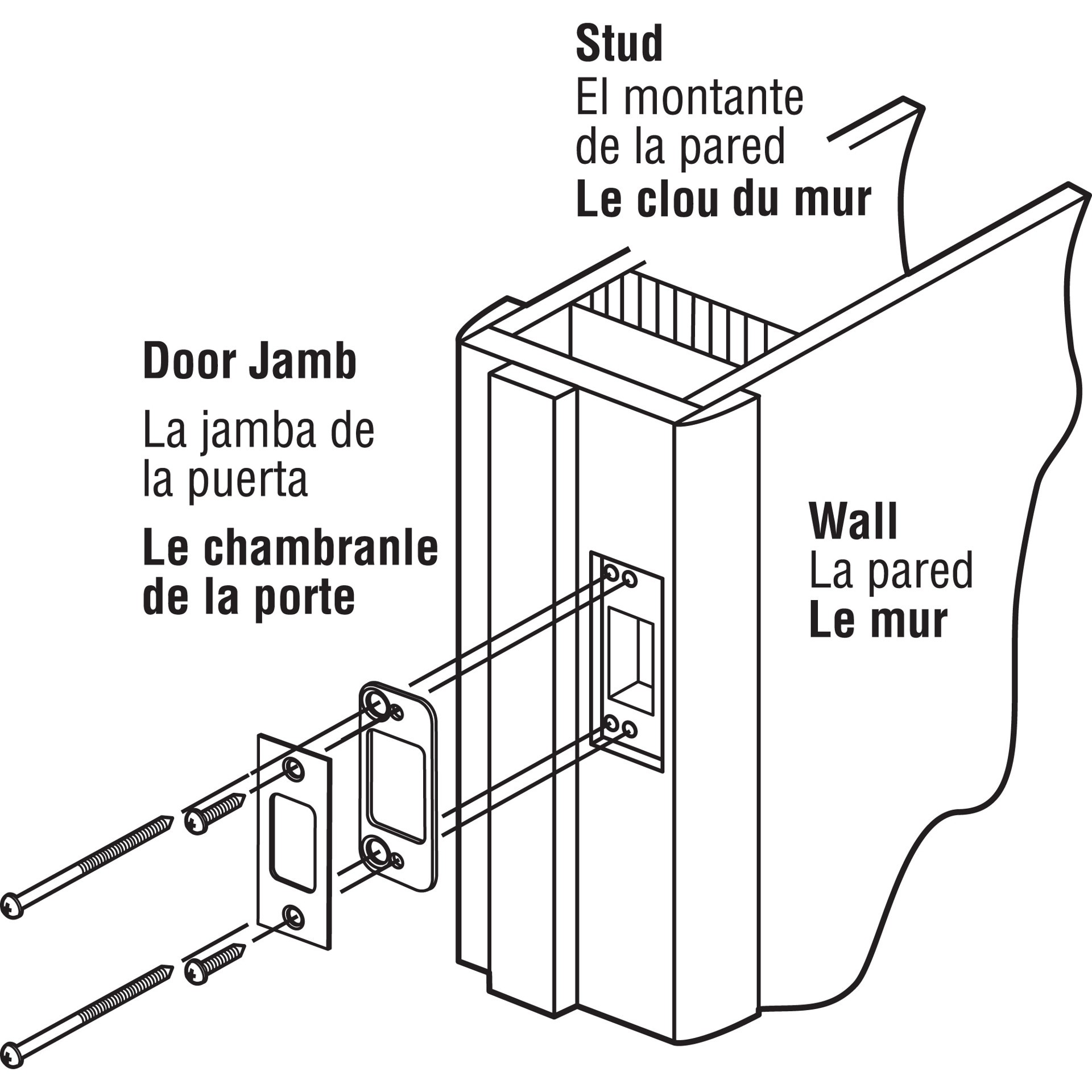 Stud
El montante de la pared
Le clou du mur

Door Jamb
La jamba de la puerta
Le chambranle de la porte

Wall
La pared
Le mur