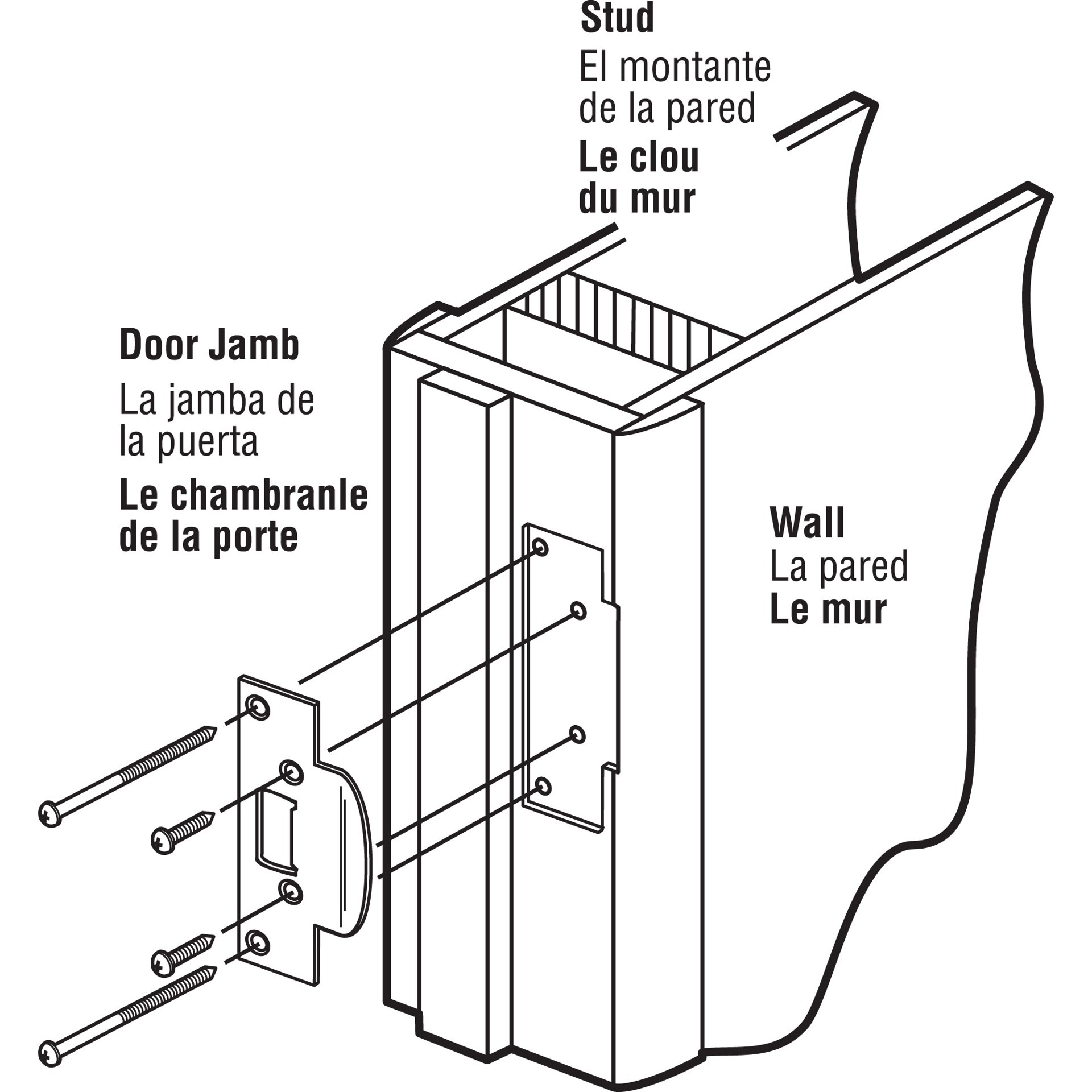 Stud
El montante de la pared
Le clou du mur

Door Jamb
La jamba de la puerta
Le chambranle de la porte

Wall
La pared
Le mur