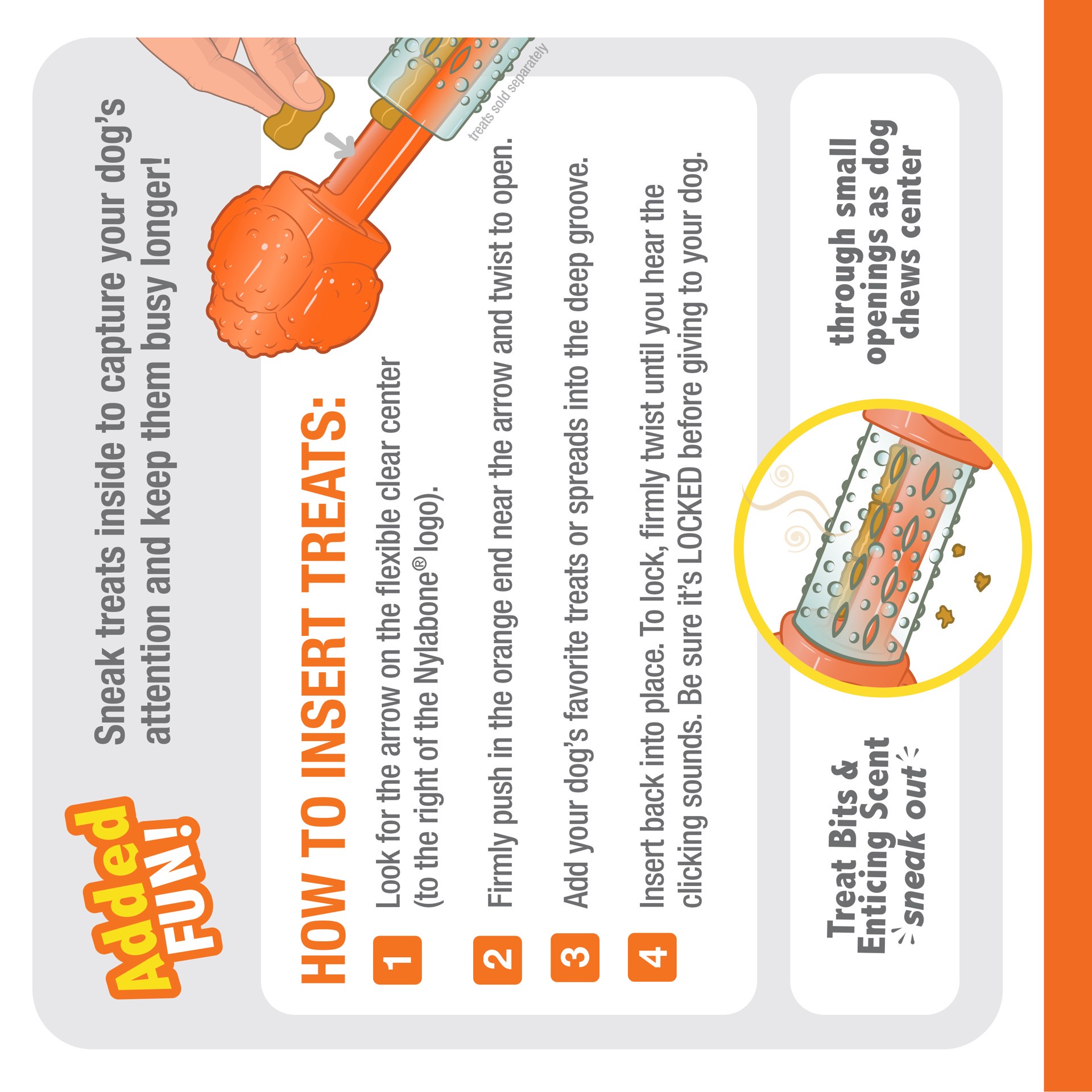 Added FUN!

Sneak treats inside to capture your dog's attention and keep them busy longer!

treats sold separately

HOW TO INSERT TREATS:

1 Look for the arrow on the flexible clear center (to the right of the Nylabone® logo).

2 Firmly push in the orange end near the arrow and twist to open.

3 Add your dog's favorite treats or spreads into the deep groove.

4 Insert back into place. To lock, firmly twist until you hear the clicking sounds. Be sure it's LOCKED before giving to your dog.

Treat Bits & Enticing Scent sneak out through small openings as dog chews center