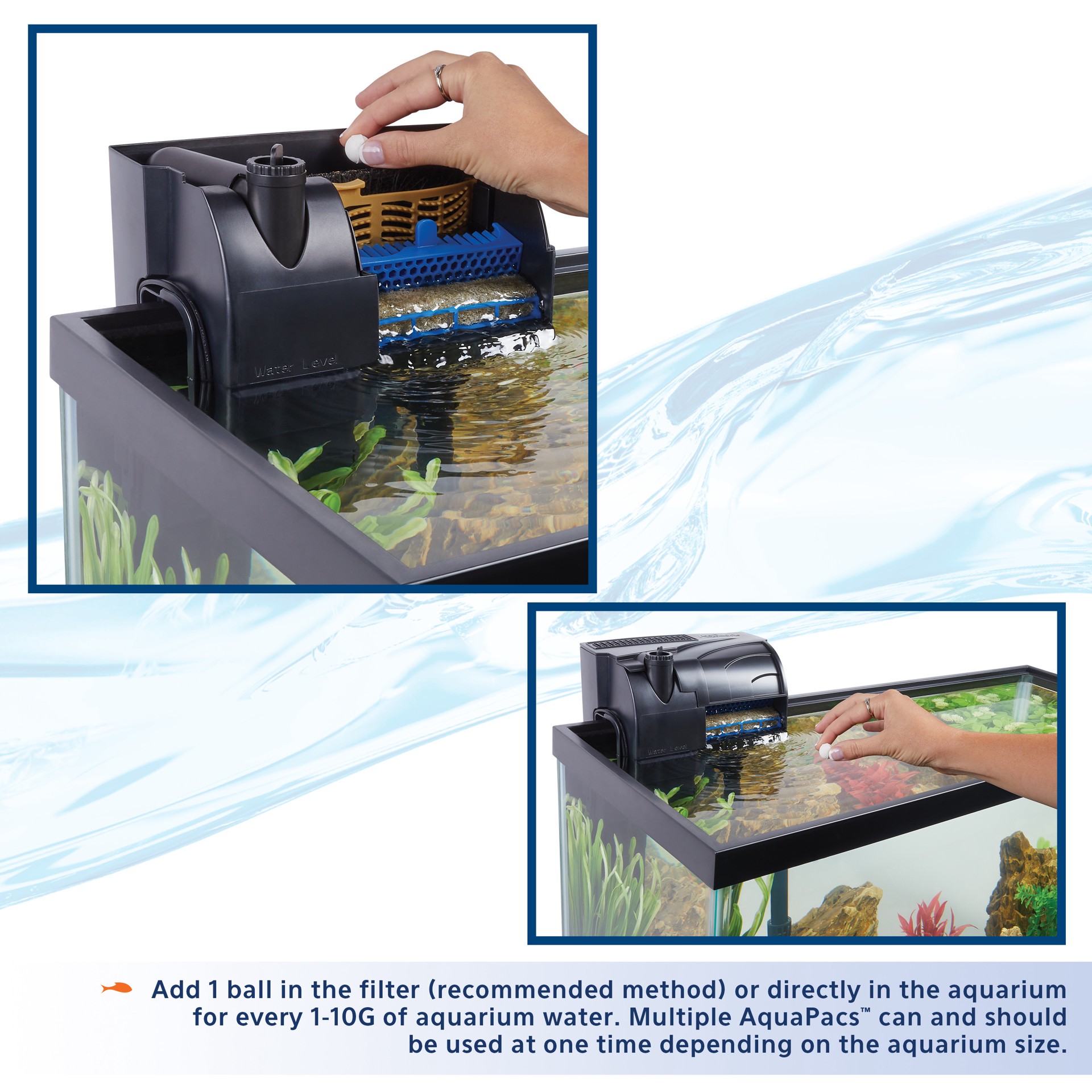 Water Level

Water Level

Add 1 ball in the filter (recommended method) or directly in the aquarium for every 1-10G of aquarium water. Multiple AquaPacs™ can and should be used at one time depending on the aquarium size.