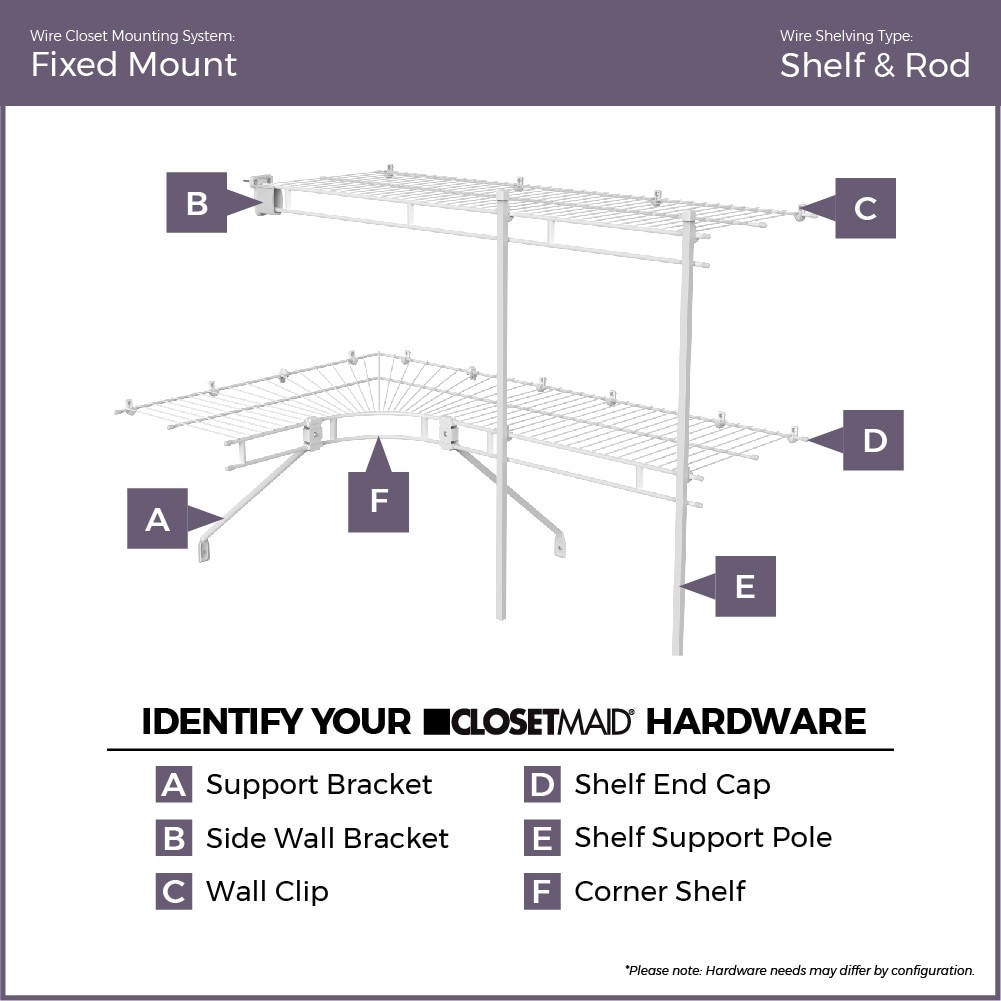 Wire Closet Mounting System:
Fixed Mount

Wire Shelving Type:
Shelf & Rod

B

C

D

A

F

E

IDENTIFY YOUR CLOSETMAID® HARDWARE

A Support Bracket
B Side Wall Bracket
C Wall Clip

D Shelf End Cap
E Shelf Support Pole
F Corner Shelf

*Please note: Hardware needs may differ by configuration.