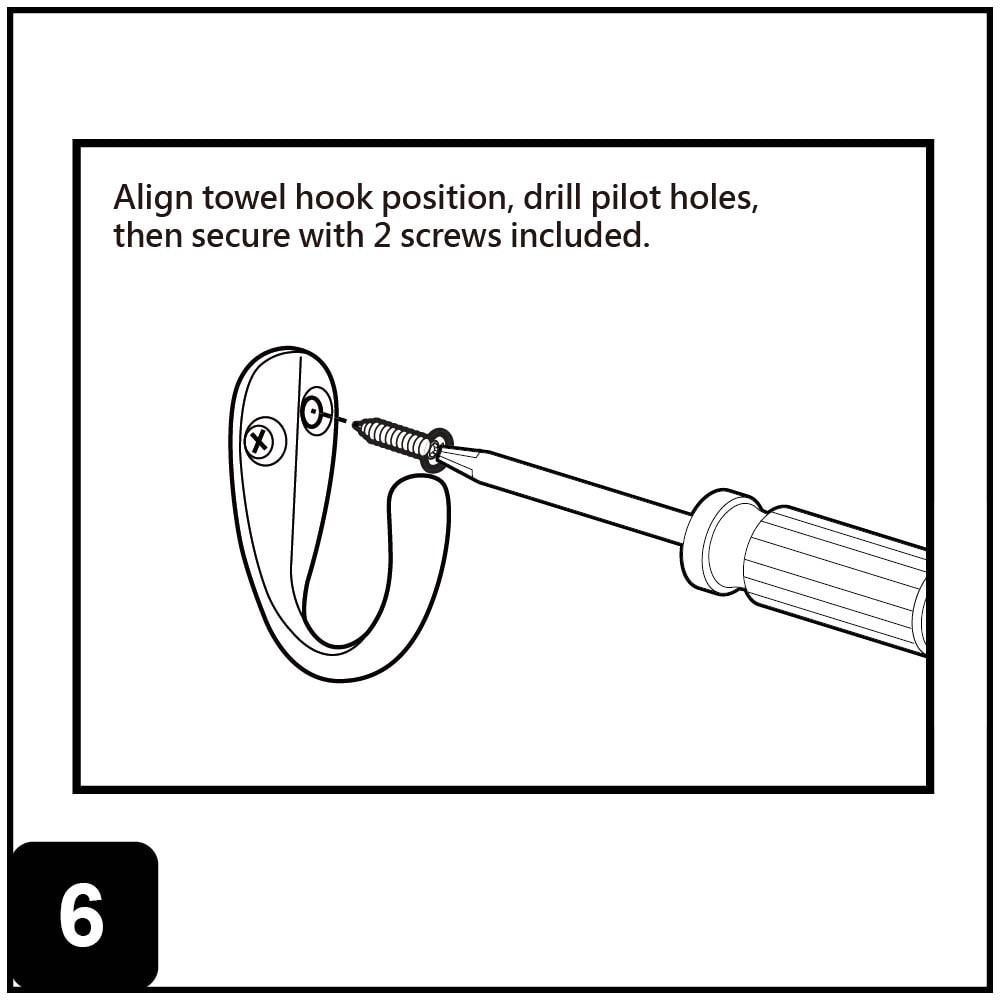 Align towel hook position, drill pilot holes, then secure with 2 screws included.

6