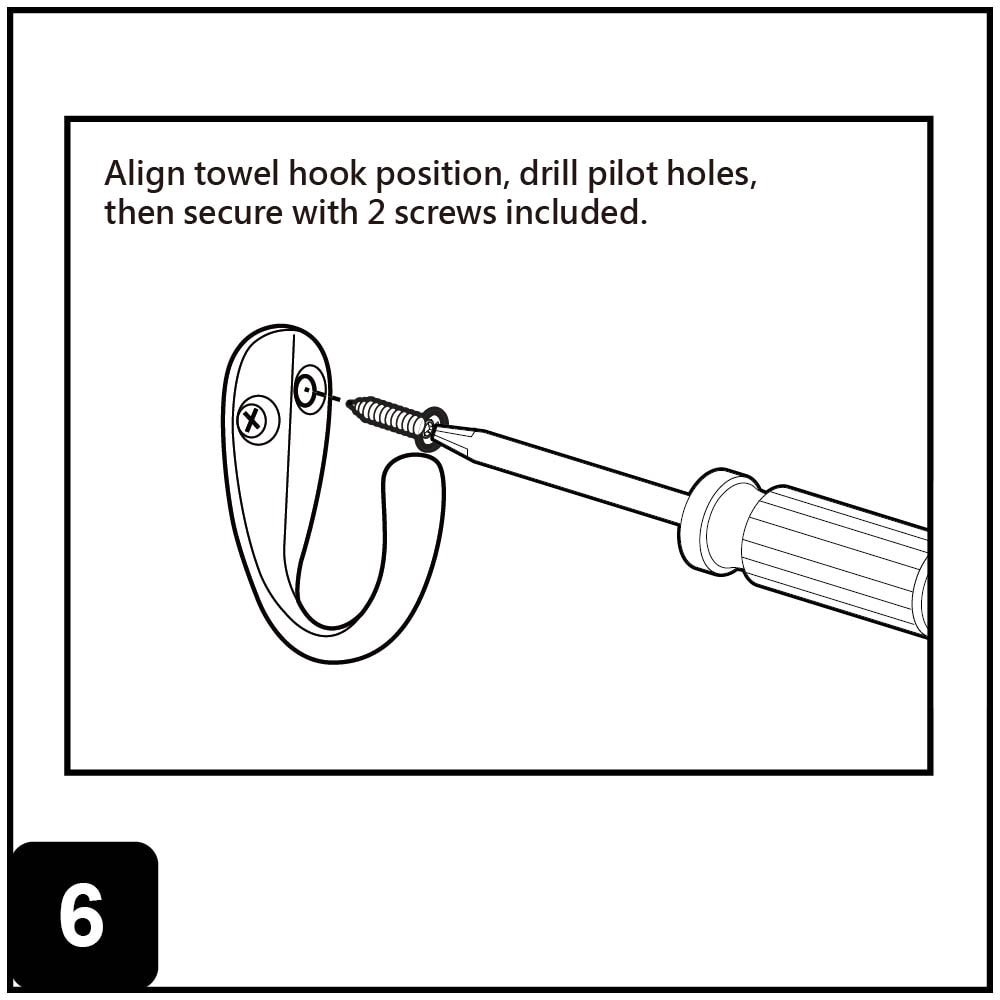 Align towel hook position, drill pilot holes, then secure with 2 screws included.

6