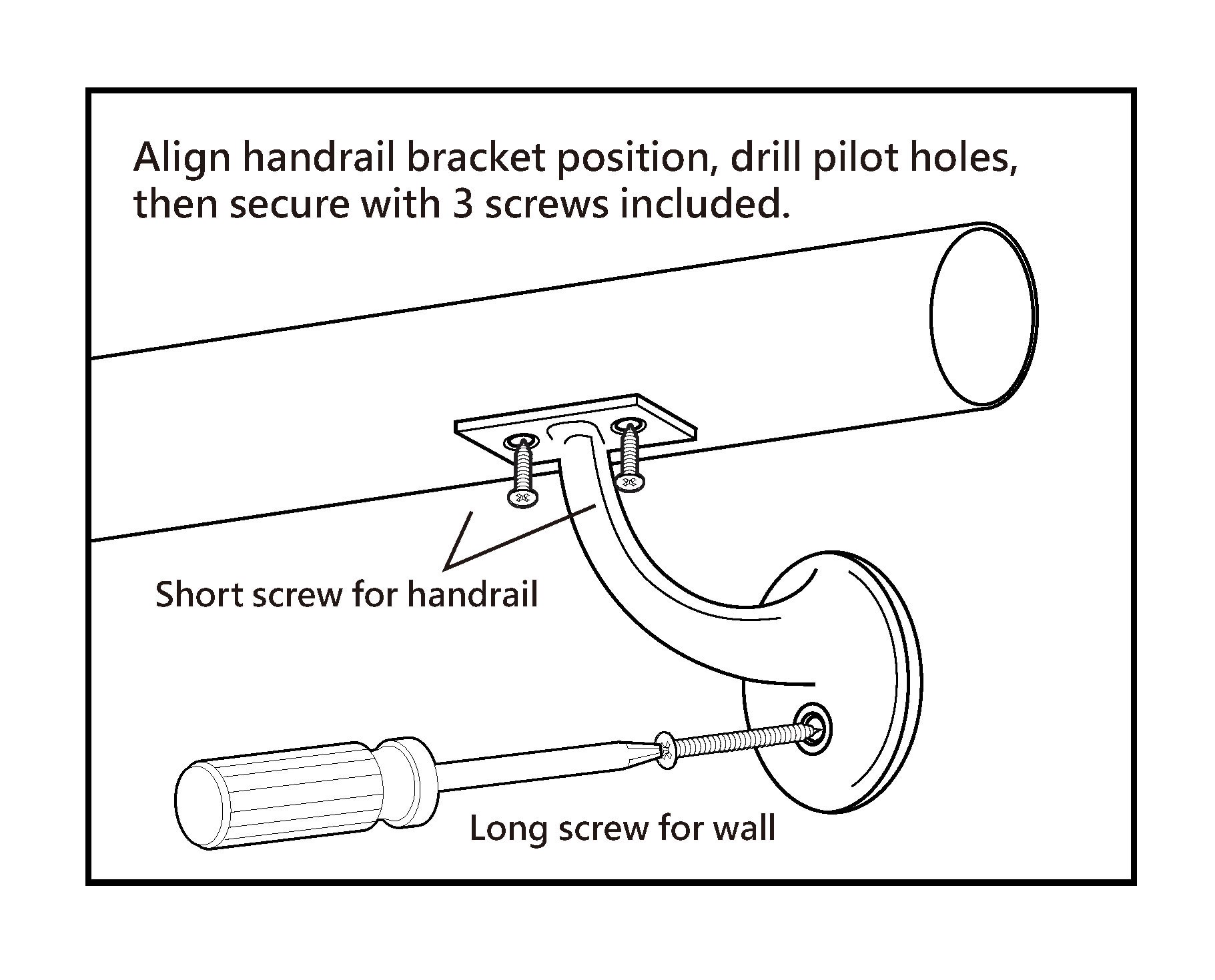 Align handrail bracket position, drill pilot holes, then secure with 3 screws included.

Short screw for handrail

Long screw for wall