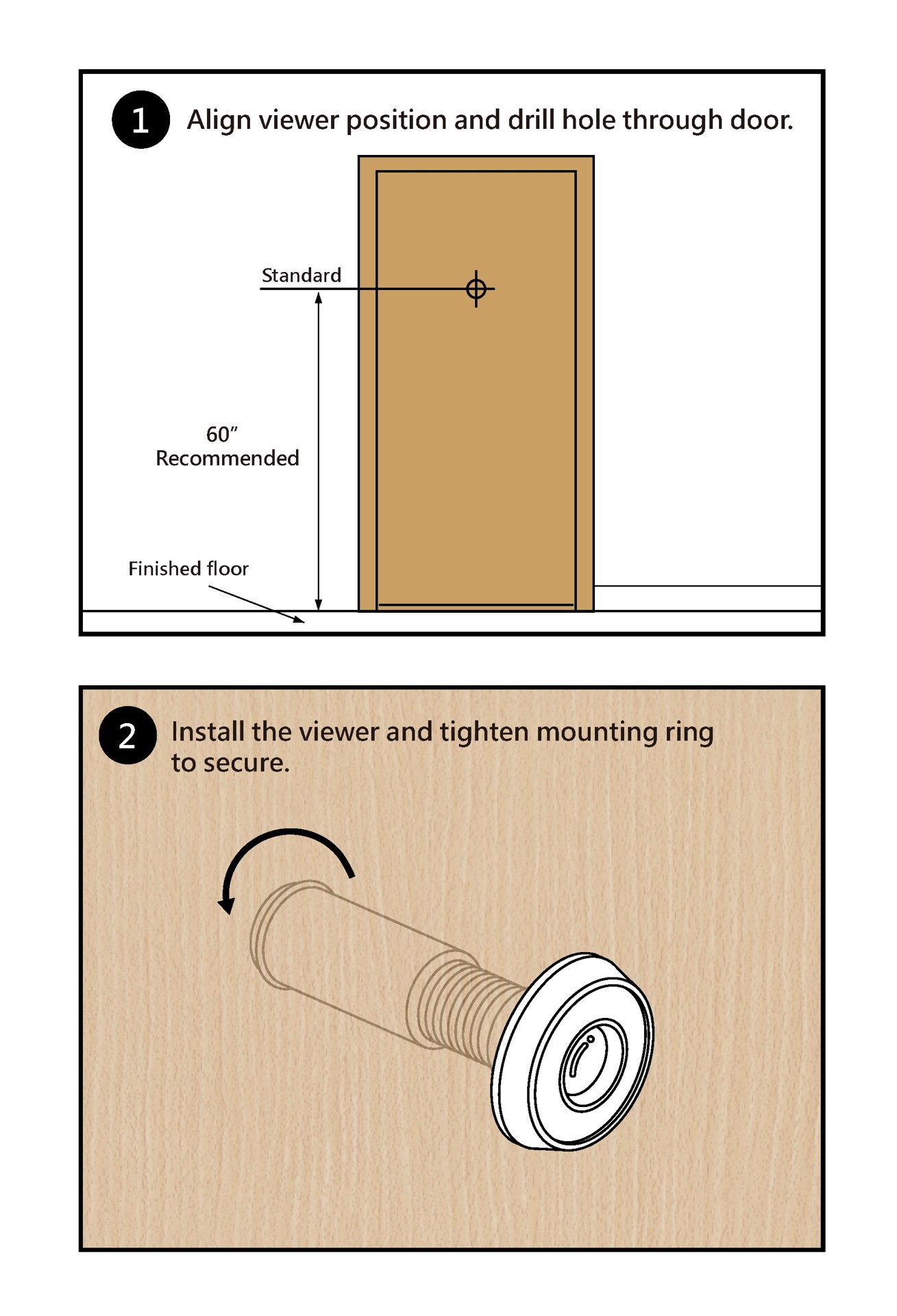 1 Align viewer position and drill hole through door.

Standard

60″
Recommended

Finished floor

2 Install the viewer and tighten mounting ring to secure.