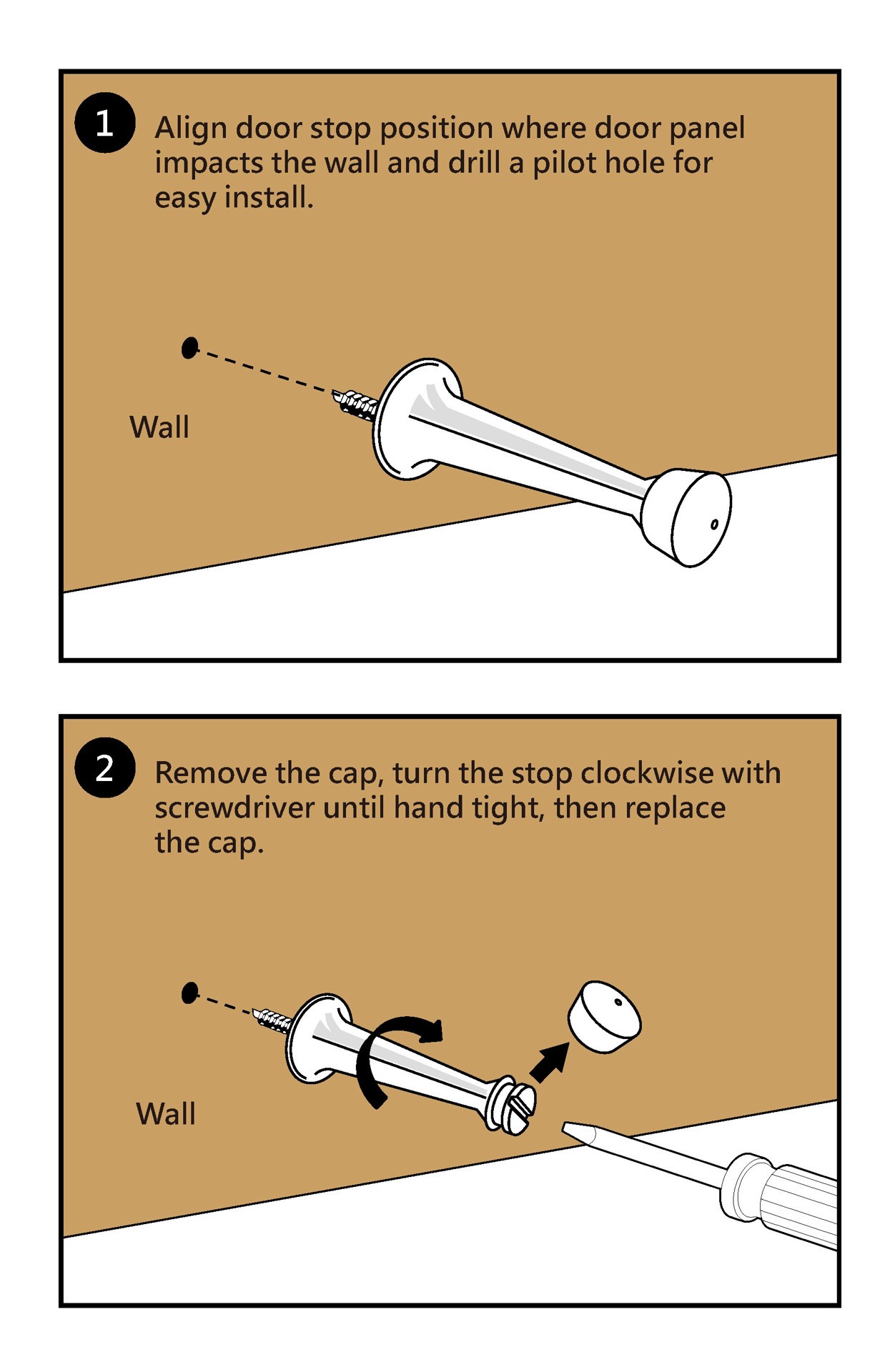 1 Align door stop position where door panel impacts the wall and drill a pilot hole for easy install.

Wall

2 Remove the cap, turn the stop clockwise with screwdriver until hand tight, then replace the cap.

Wall