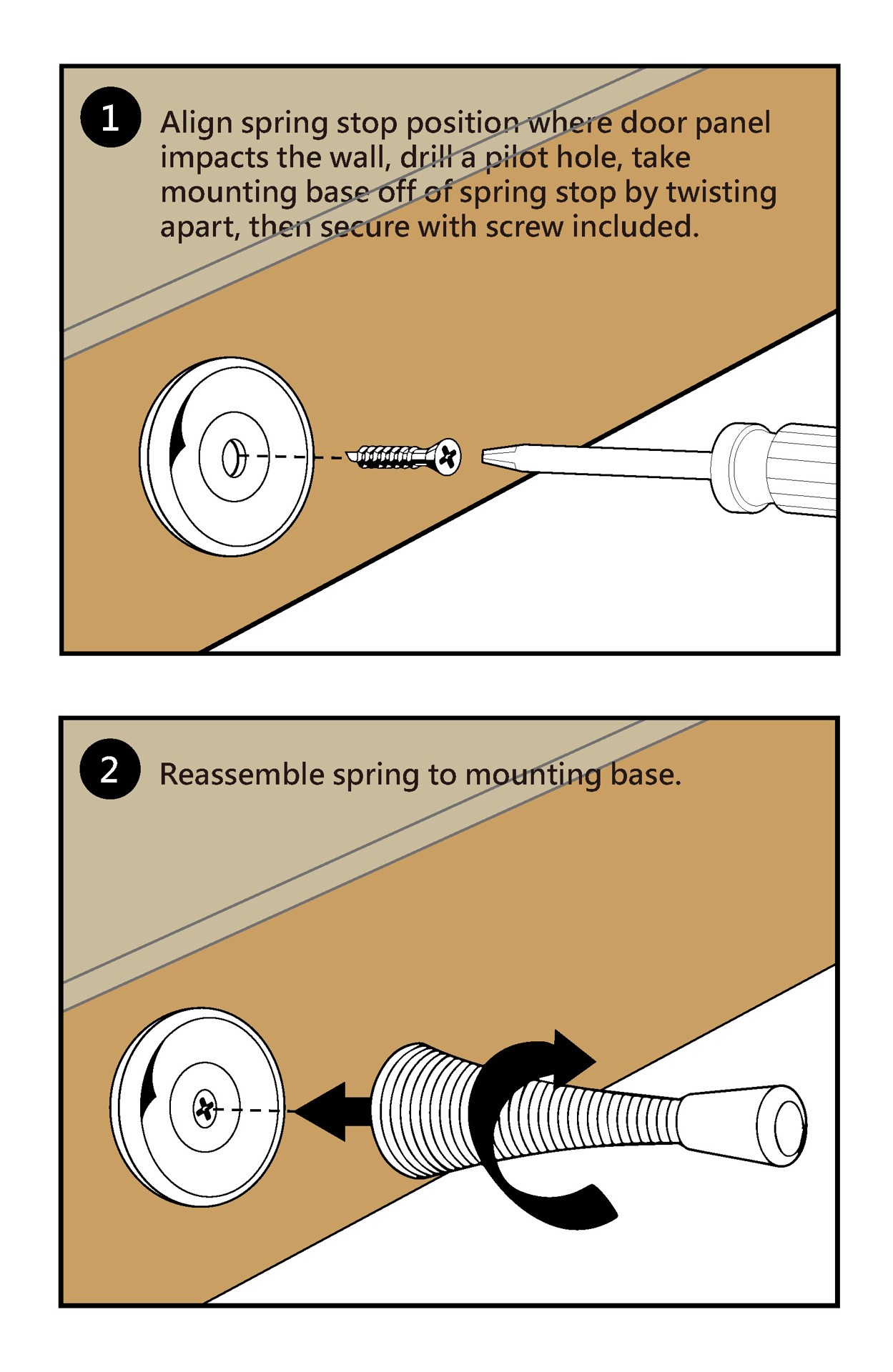 1 Align spring stop position where door panel impacts the wall, drill a pilot hole, take mounting base off of spring stop by twisting apart, then secure with screw included.

2 Reassemble spring to mounting base.