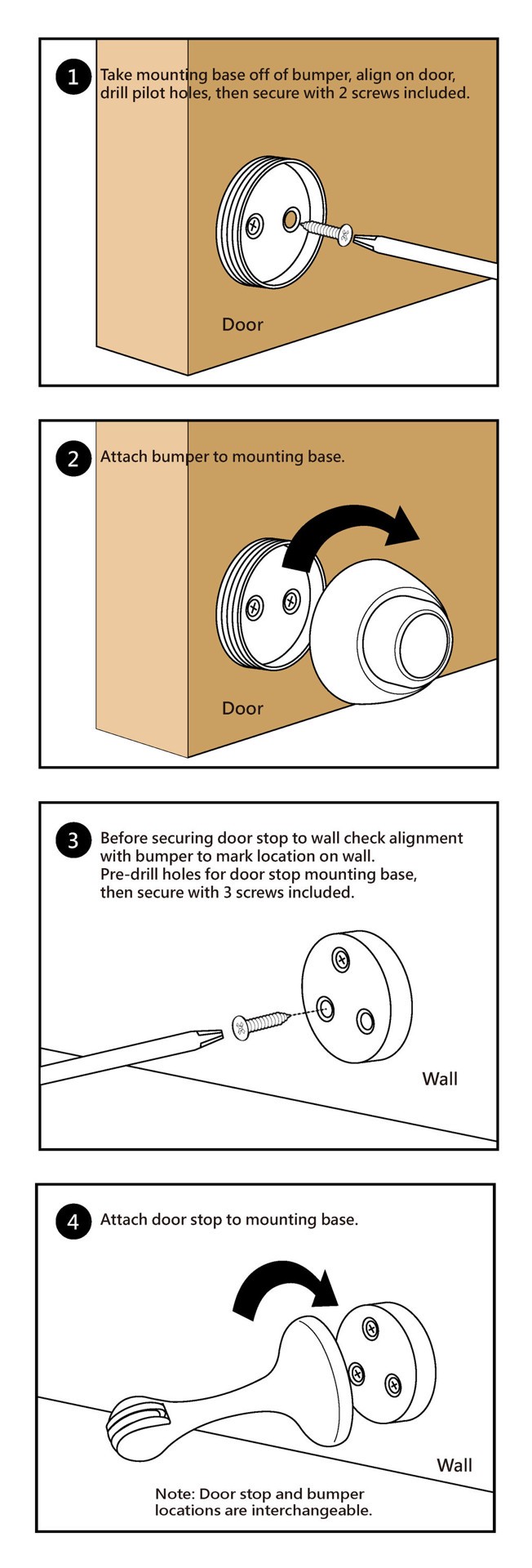 1 Take mounting base off of bumper, align on door, drill pilot holes, then secure with 2 screws included.

Door

2 Attach bumper to mounting base.

Door

3 Before securing door stop to wall check alignment with bumper to mark location on wall.
Pre-drill holes for door stop mounting base, then secure with 3 screws included.

Wall

4 Attach door stop to mounting base.

Wall

Note: Door stop and bumper locations are interchangeable.