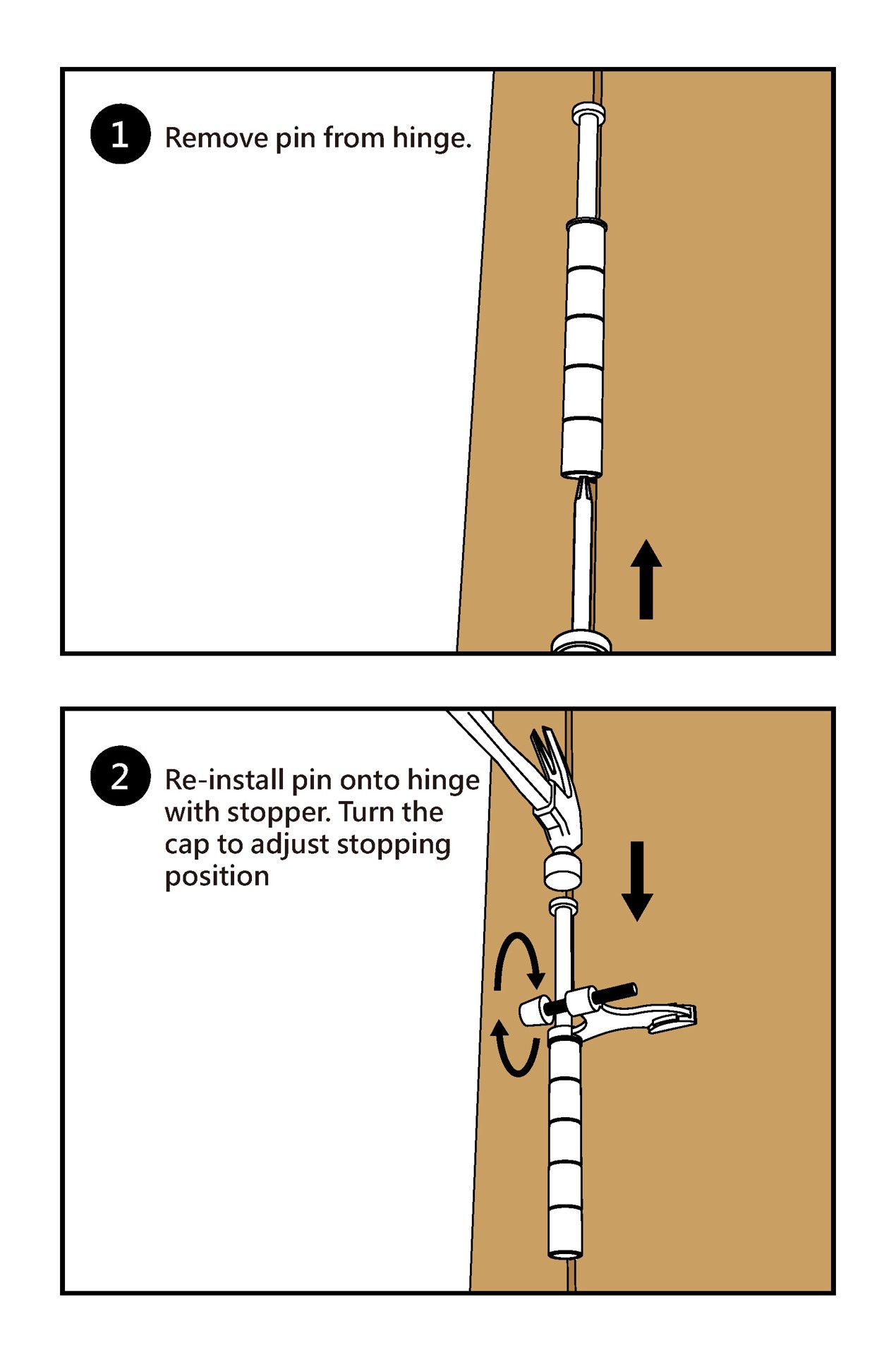 1 Remove pin from hinge.

2 Re-install pin onto hinge with stopper. Turn the cap to adjust stopping position