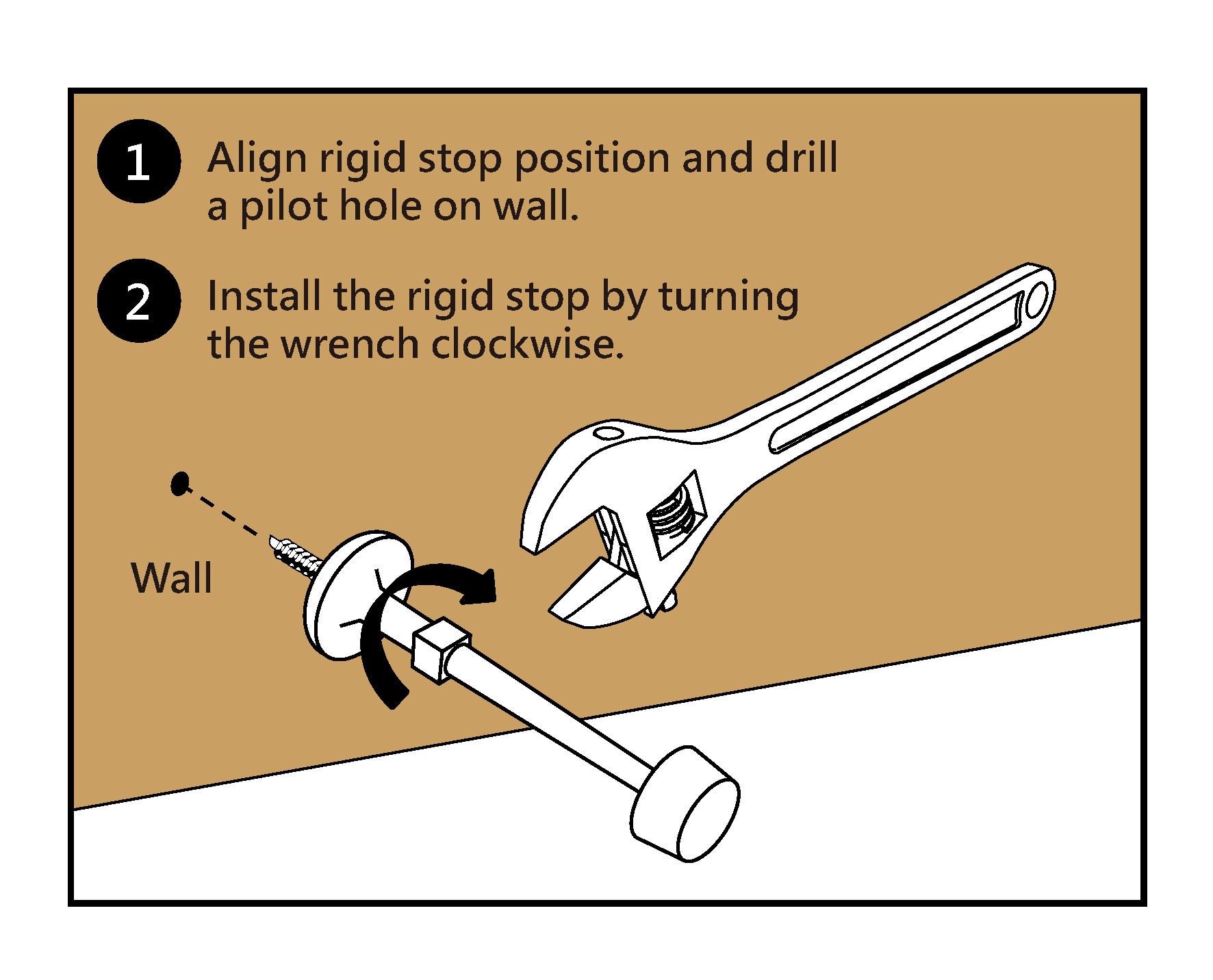 1 Align rigid stop position and drill a pilot hole on wall.

2 Install the rigid stop by turning the wrench clockwise.

Wall