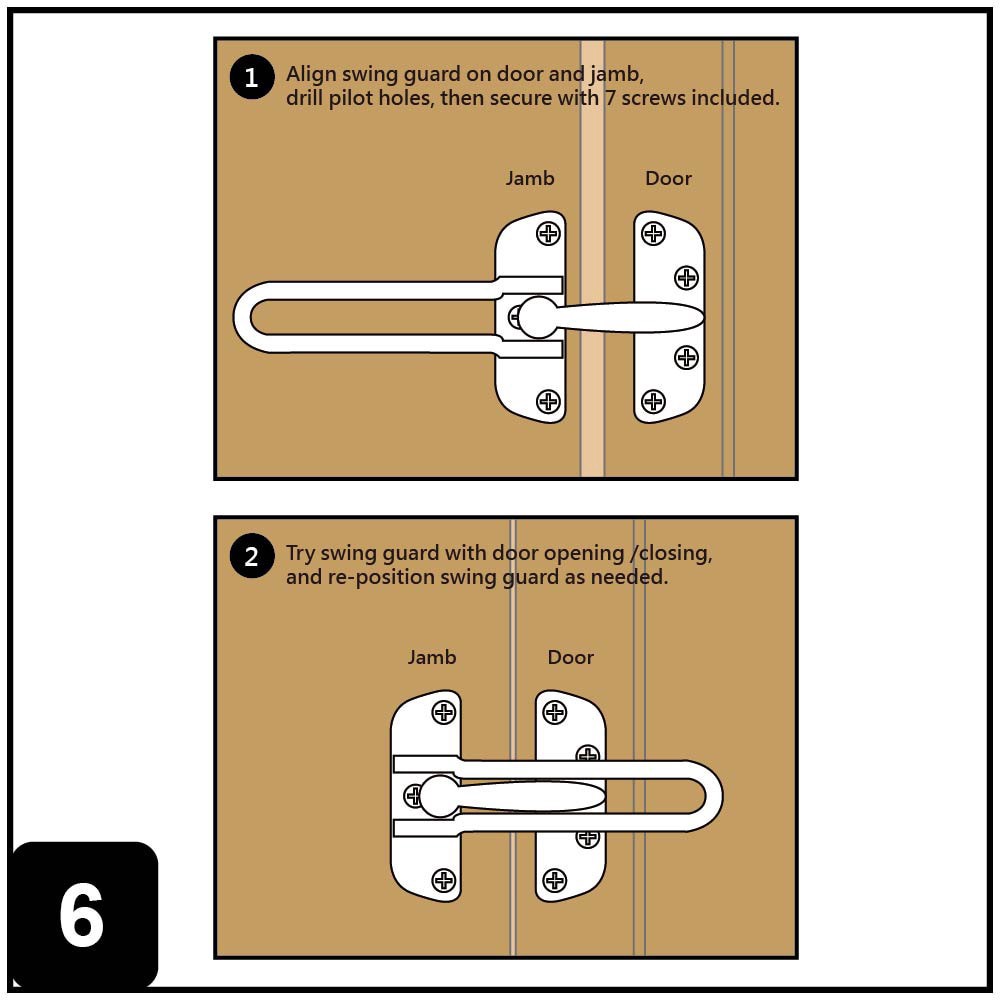 1 Align swing guard on door and jamb, drill pilot holes, then secure with 7 screws included.

Jamb

Door

2 Try swing guard with door opening /closing, and re-position swing guard as needed.

Jamb

Door

6