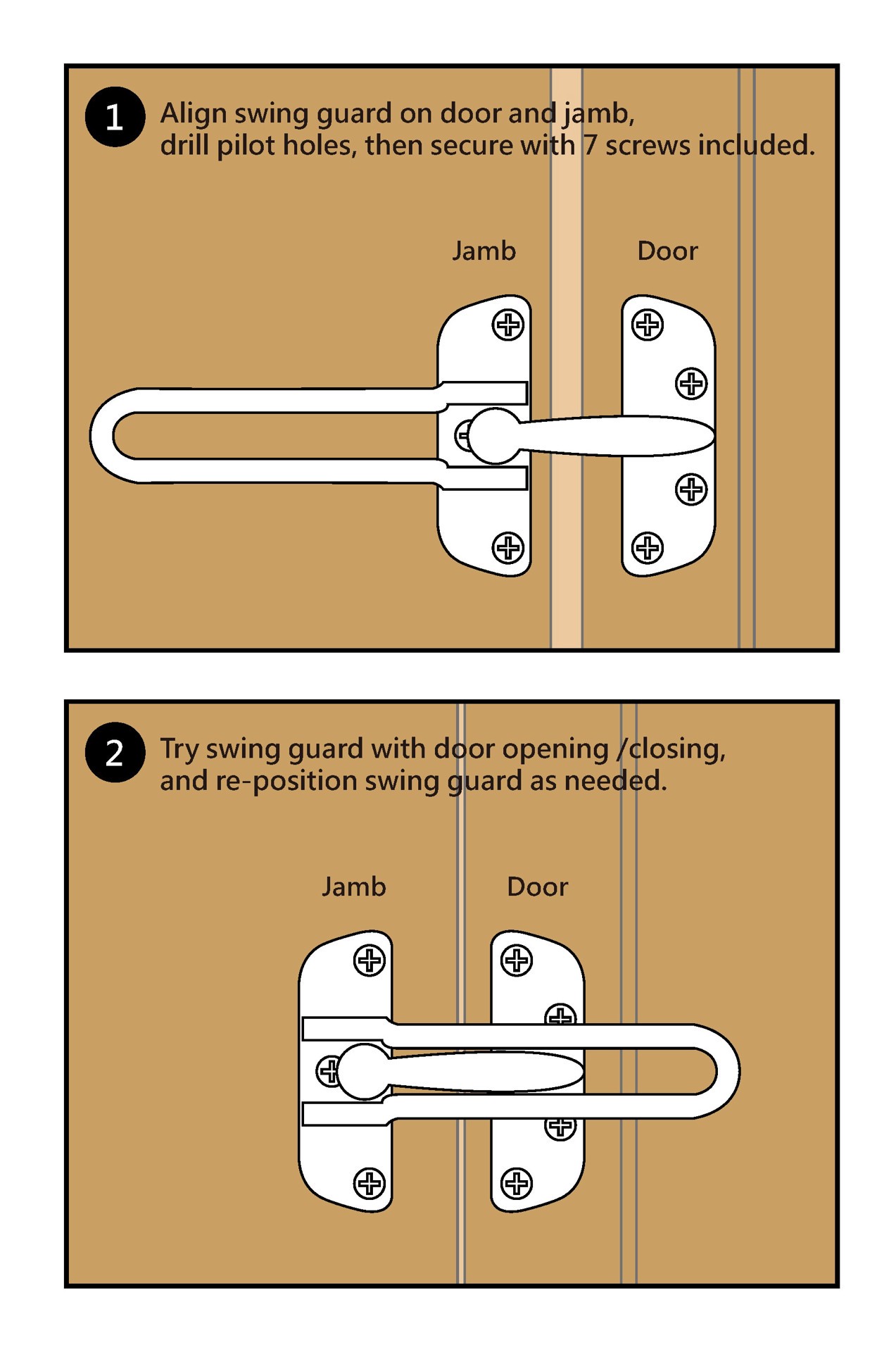 1 Align swing guard on door and jamb, drill pilot holes, then secure with 7 screws included.

Jamb

Door

2 Try swing guard with door opening /closing, and re-position swing guard as needed.

Jamb

Door