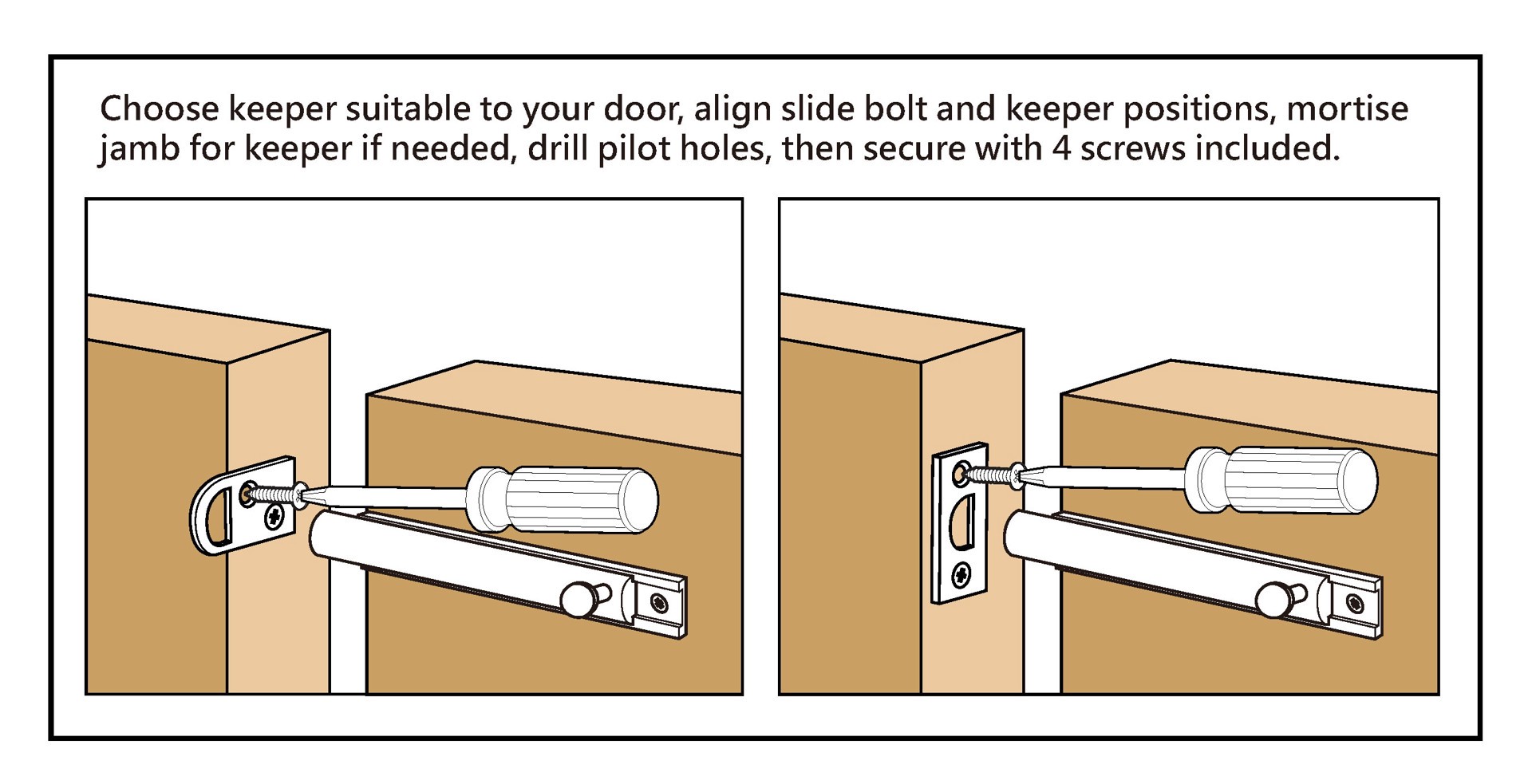 Choose keeper suitable to your door, align slide bolt and keeper positions, mortise jamb for keeper if needed, drill pilot holes, then secure with 4 screws included.