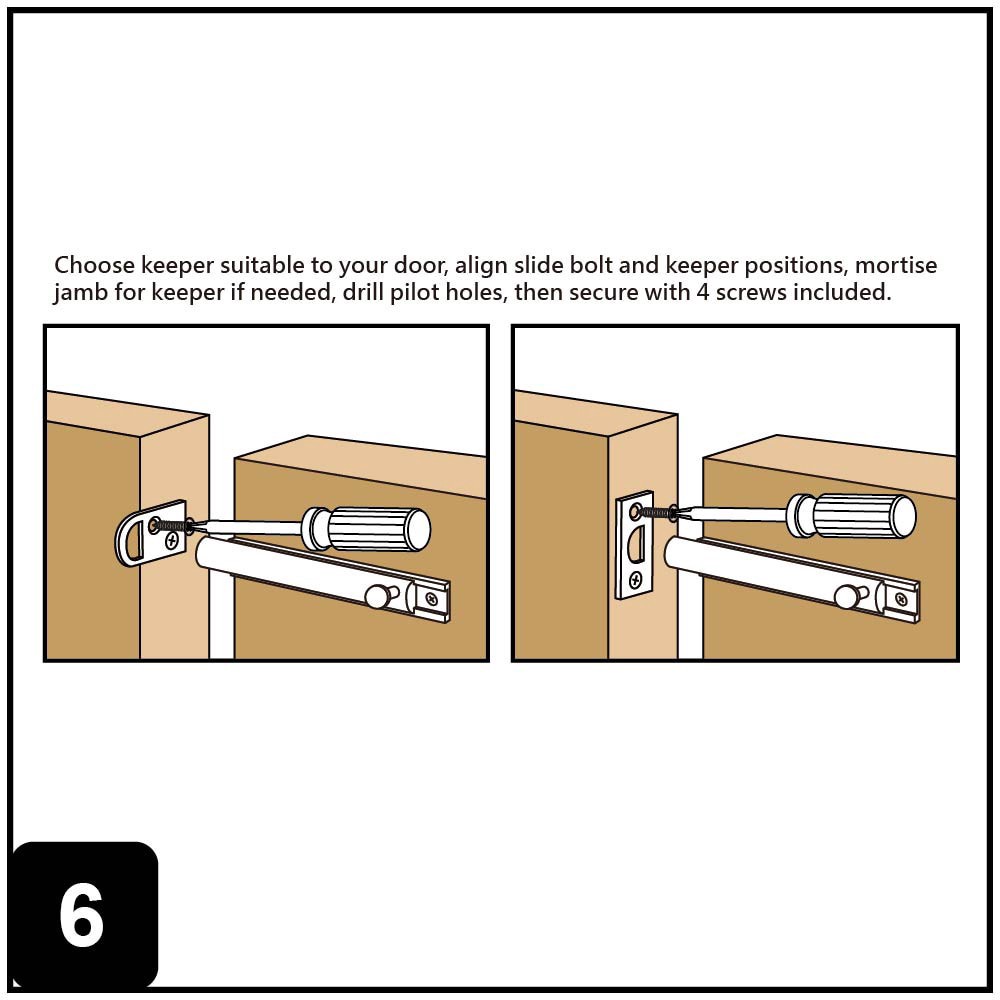 Choose keeper suitable to your door, align slide bolt and keeper positions, mortise jamb for keeper if needed, drill pilot holes, then secure with 4 screws included.

6