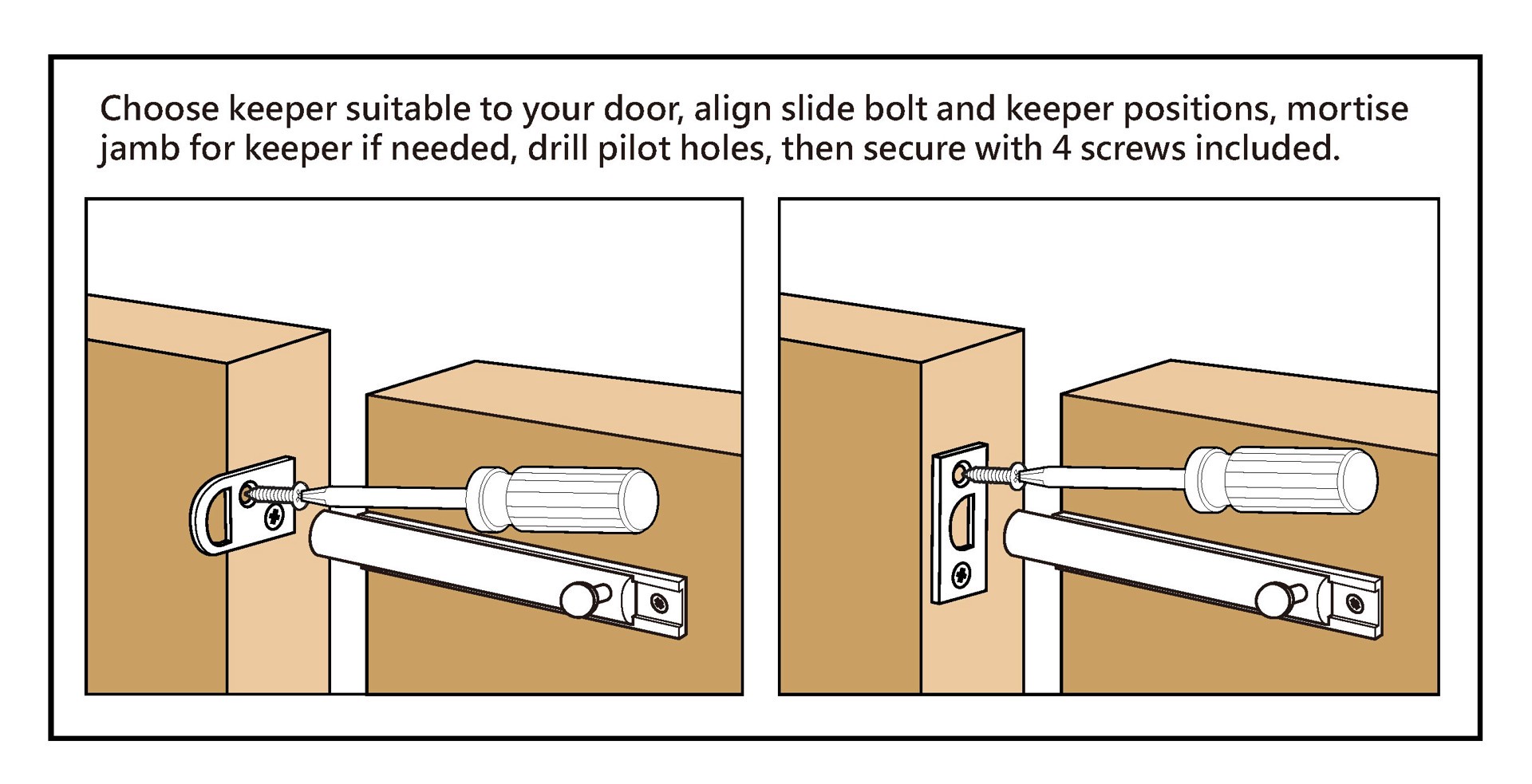 Choose keeper suitable to your door, align slide bolt and keeper positions, mortise jamb for keeper if needed, drill pilot holes, then secure with 4 screws included.