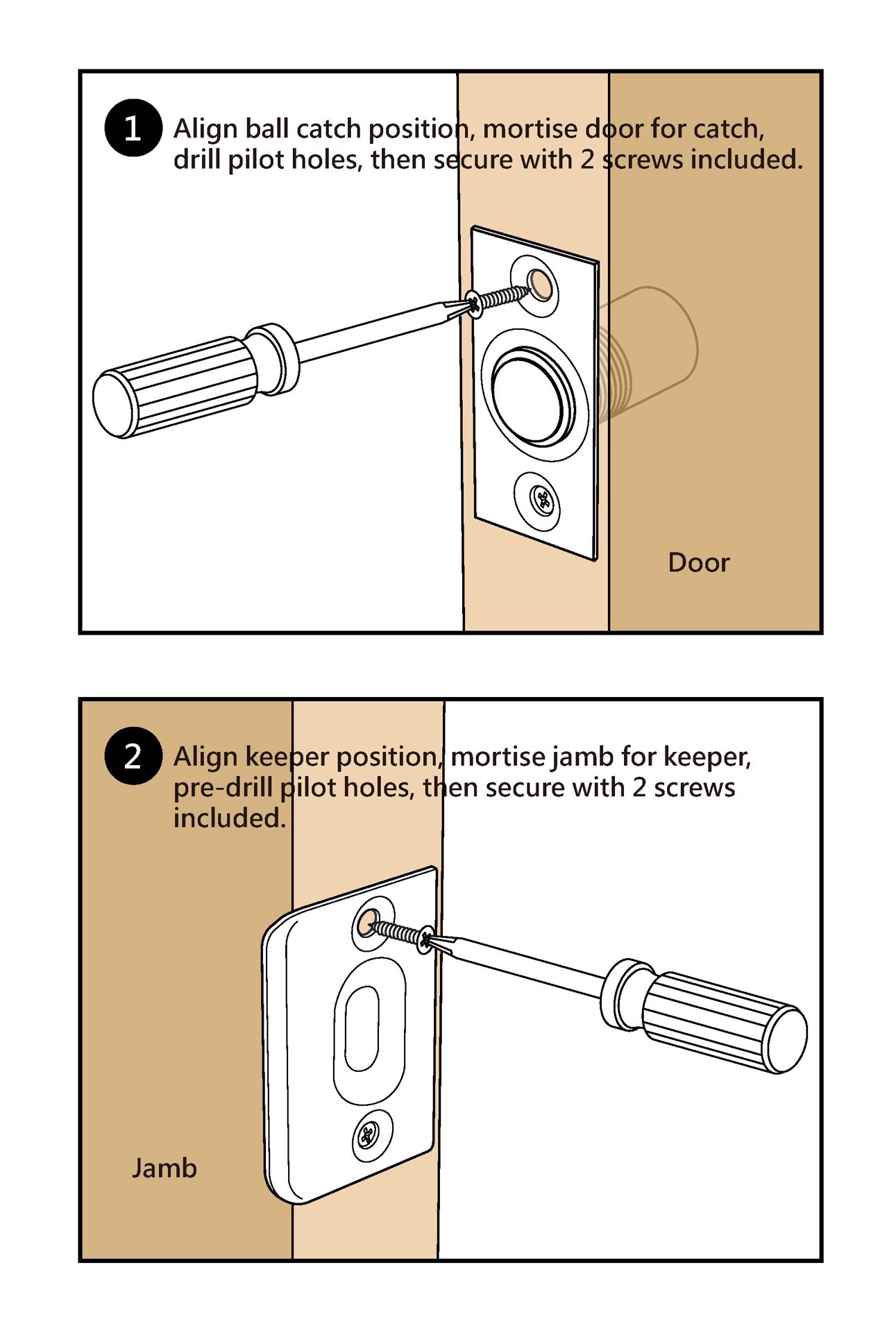 1 Align ball catch position, mortise door for catch, drill pilot holes, then secure with 2 screws included.

Door

2 Align keeper position, mortise jamb for keeper, pre-drill pilot holes, then secure with 2 screws included.

Jamb