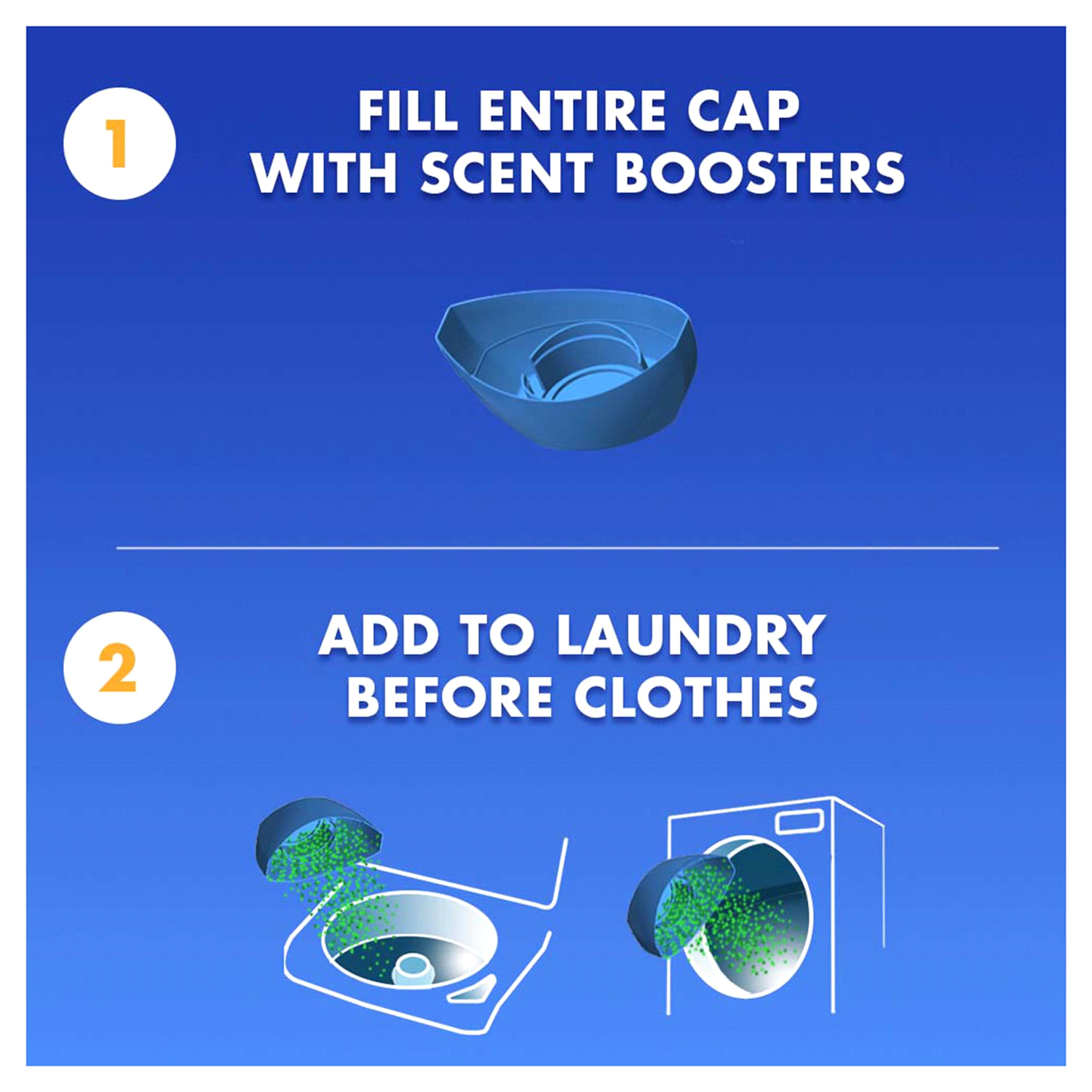 1

FILL ENTIRE CAP WITH SCENT BOOSTERS

2

ADD TO LAUNDRY BEFORE CLOTHES