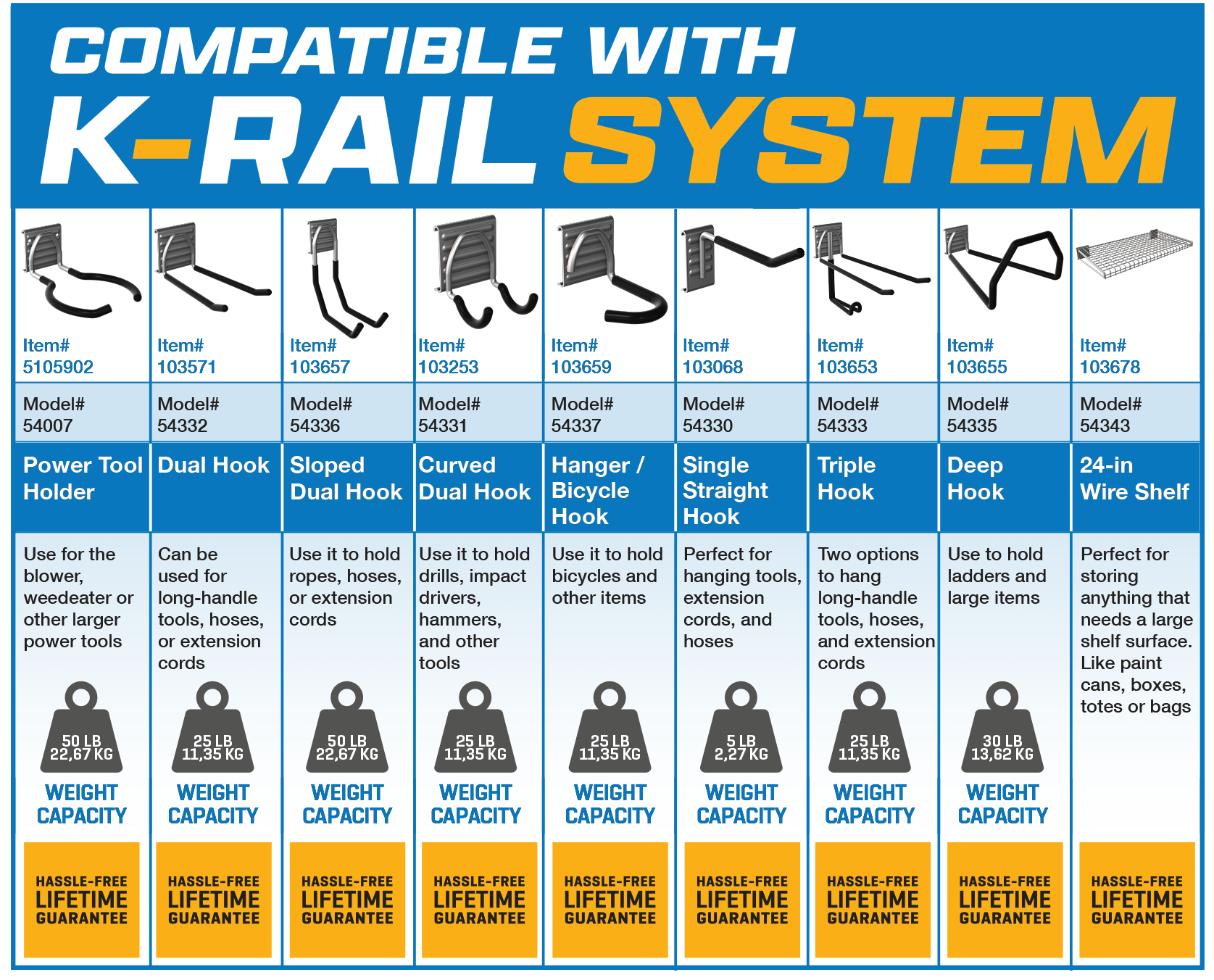 COMPATIBLE WITH
K-RAIL SYSTEM

| Item# 5105902 | Item# 103571 | Item# 103657 | Item# 103253 | Item# 103659 | Item# 103068 | Item# 103653 | Item# 103655 | Item# 103678 |
|---|---|---|---|---|---|---|---|---|
| Model# 54007 | Model# 54332 | Model# 54336 | Model# 54331 | Model# 54337 | Model# 54330 | Model# 54333 | Model# 54335 | Model# 54343 |
| Power Tool Holder | Dual Hook | Sloped Dual Hook | Curved Dual Hook | Hanger / Bicycle Hook | Single Straight Hook | Triple Hook | Deep Hook | 24-in Wire Shelf |
| Use for the blower, weedeater or other larger power tools | Can be used for long-handle tools, hoses, or extension cords | Use it to hold ropes, hoses, or extension cords | Use it to hold drills, impact drivers, hammers, and other tools | Use it to hold bicycles and other items | Perfect for hanging tools, extension cords, and hoses | Two options to hang long-handle tools, hoses, and extension cords | Use to hold ladders and large items | Perfect for storing anything that needs a large shelf surface. Like paint cans, boxes, totes or bags |
| 50 LB 22,67 KG WEIGHT CAPACITY | 25 LB 11,35 KG WEIGHT CAPACITY | 50 LB 22,67 KG WEIGHT CAPACITY | 25 LB 11,35 KG WEIGHT CAPACITY | 25 LB 11,35 KG WEIGHT CAPACITY | 5 LB 2,27 KG WEIGHT CAPACITY | 25 LB 11,35 KG WEIGHT CAPACITY | 30 LB 13,62 KG WEIGHT CAPACITY | |
| HASSLE-FREE LIFETIME GUARANTEE | HASSLE-FREE LIFETIME GUARANTEE | HASSLE-FREE LIFETIME GUARANTEE | HASSLE-FREE LIFETIME GUARANTEE | HASSLE-FREE LIFETIME GUARANTEE | HASSLE-FREE LIFETIME GUARANTEE | HASSLE-FREE LIFETIME GUARANTEE | HASSLE-FREE LIFETIME GUARANTEE | HASSLE-FREE LIFETIME GUARANTEE |