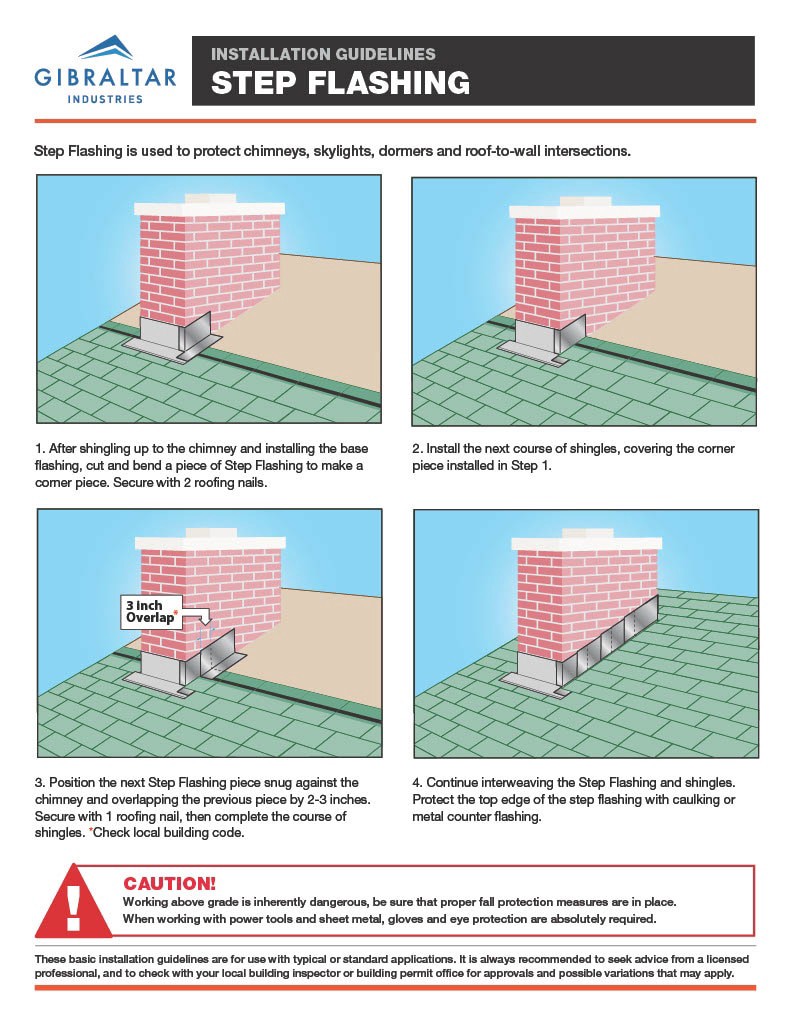 GIBRALTAR
INDUSTRIES

INSTALLATION GUIDELINES
STEP FLASHING

Step Flashing is used to protect chimneys, skylights, dormers and roof-to-wall intersections.

1. After shingling up to the chimney and installing the base flashing, cut and bend a piece of Step Flashing to make a corner piece. Secure with 2 roofing nails.

2. Install the next course of shingles, covering the corner piece installed in Step 1.

3 Inch Overlap*

3. Position the next Step Flashing piece snug against the chimney and overlapping the previous piece by 2-3 inches. Secure with 1 roofing nail, then complete the course of shingles. *Check local building code.

4. Continue interweaving the Step Flashing and shingles. Protect the top edge of the step flashing with caulking or metal counter flashing.

!
CAUTION!
Working above grade is inherently dangerous, be sure that proper fall protection measures are in place.
When working with power tools and sheet metal, gloves and eye protection are absolutely required.

These basic installation guidelines are for use with typical or standard applications. It is always recommended to seek advice from a licensed professional, and to check with your local building inspector or building permit office for approvals and possible variations that may apply.