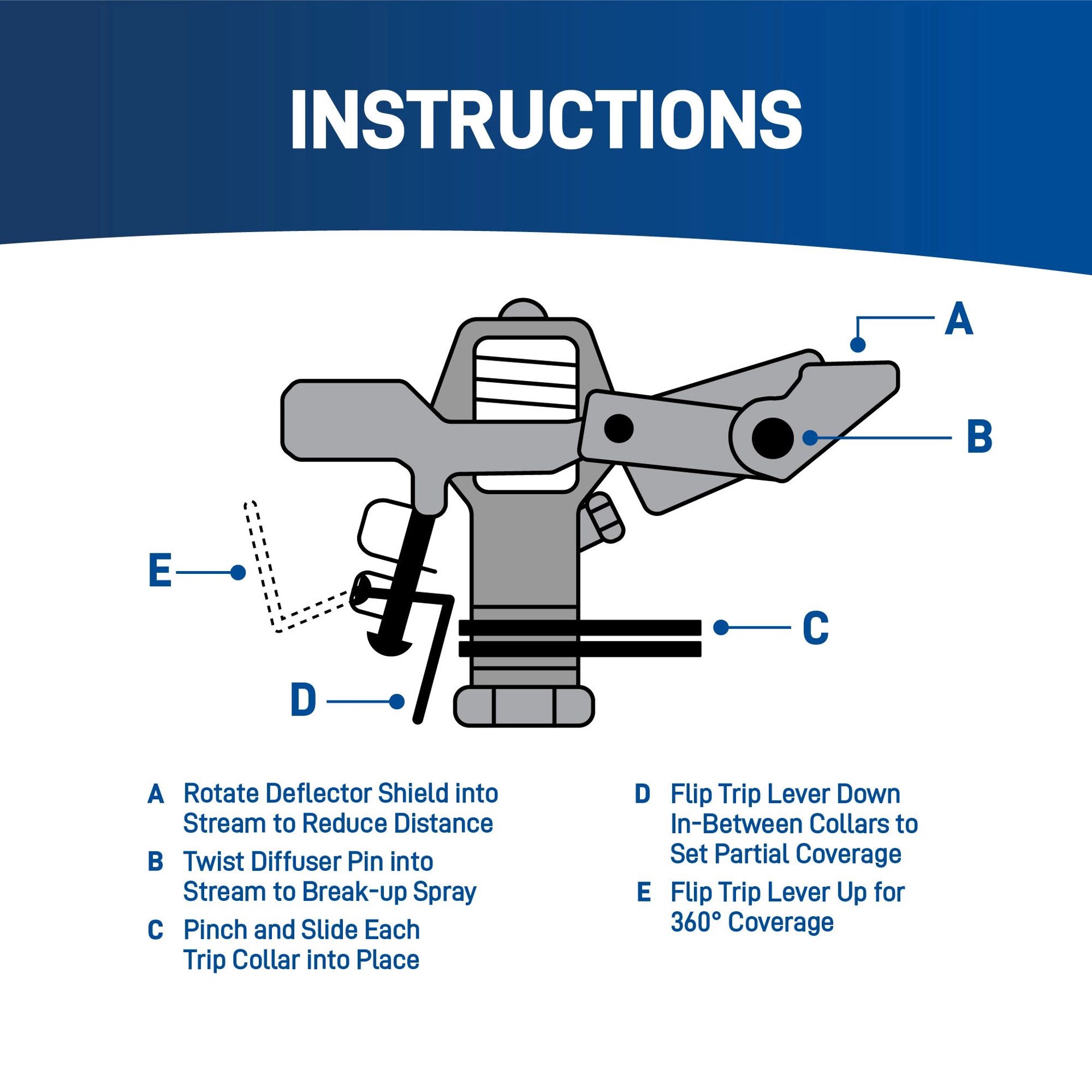 INSTRUCTIONS

A

B

E

C

D

A Rotate Deflector Shield into Stream to Reduce Distance

B Twist Diffuser Pin into Stream to Break-up Spray

C Pinch and Slide Each Trip Collar into Place

D Flip Trip Lever Down In-Between Collars to Set Partial Coverage

E Flip Trip Lever Up for 360° Coverage