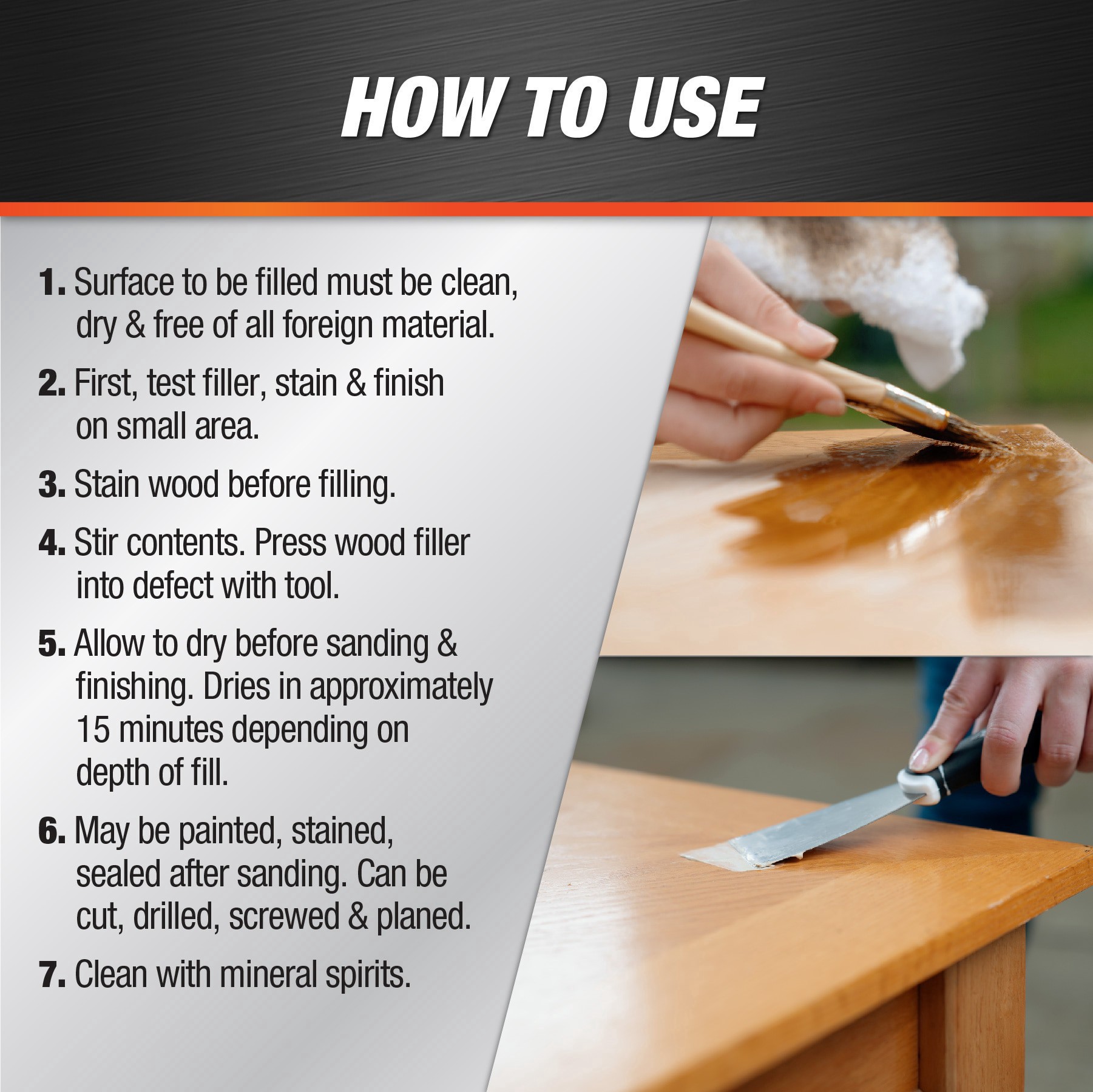 HOW TO USE

1. Surface to be filled must be clean, dry & free of all foreign material.

2. First, test filler, stain & finish on small area.

3. Stain wood before filling.

4. Stir contents. Press wood filler into defect with tool.

5. Allow to dry before sanding & finishing. Dries in approximately 15 minutes depending on depth of fill.

6. May be painted, stained, sealed after sanding. Can be cut, drilled, screwed & planed.

7. Clean with mineral spirits.