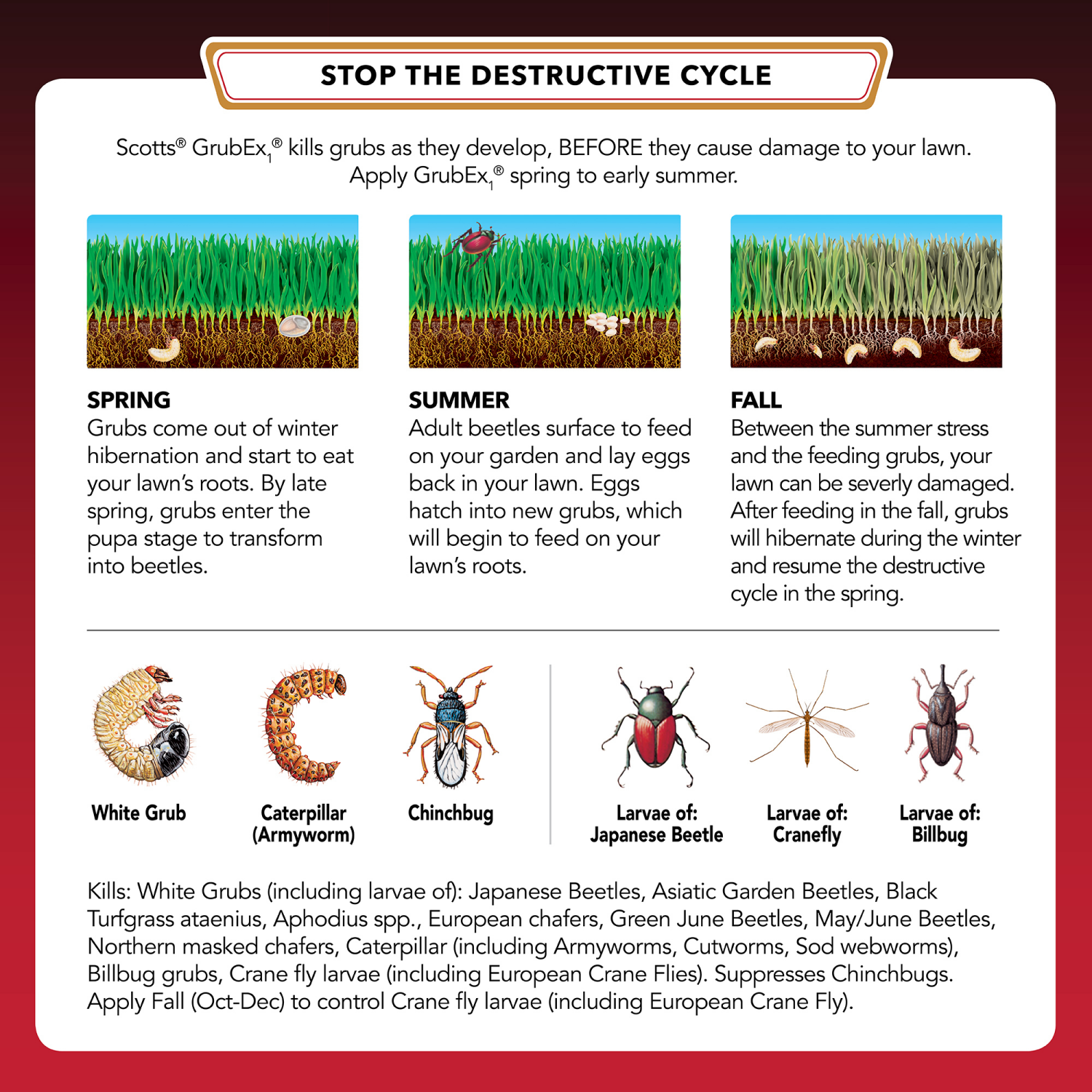 STOP THE DESTRUCTIVE CYCLE

Scotts® GrubEx$_1$® kills grubs as they develop, BEFORE they cause damage to your lawn. Apply GrubEx$_1$® spring to early summer.

SPRING
Grubs come out of winter hibernation and start to eat your lawn's roots. By late spring, grubs enter the pupa stage to transform into beetles.

SUMMER
Adult beetles surface to feed on your garden and lay eggs back in your lawn. Eggs hatch into new grubs, which will begin to feed on your lawn's roots.

FALL
Between the summer stress and the feeding grubs, your lawn can be severly damaged. After feeding in the fall, grubs will hibernate during the winter and resume the destructive cycle in the spring.

White Grub

Caterpillar (Armyworm)

Chinchbug

Larvae of: Japanese Beetle

Larvae of: Cranefly

Larvae of: Billbug

Kills: White Grubs (including larvae of): Japanese Beetles, Asiatic Garden Beetles, Black Turfgrass ataenius, Aphodius spp., European chafers, Green June Beetles, May/June Beetles, Northern masked chafers, Caterpillar (including Armyworms, Cutworms, Sod webworms), Billbug grubs, Crane fly larvae (including European Crane Flies). Suppresses Chinchbugs. Apply Fall (Oct-Dec) to control Crane fly larvae (including European Crane Fly).