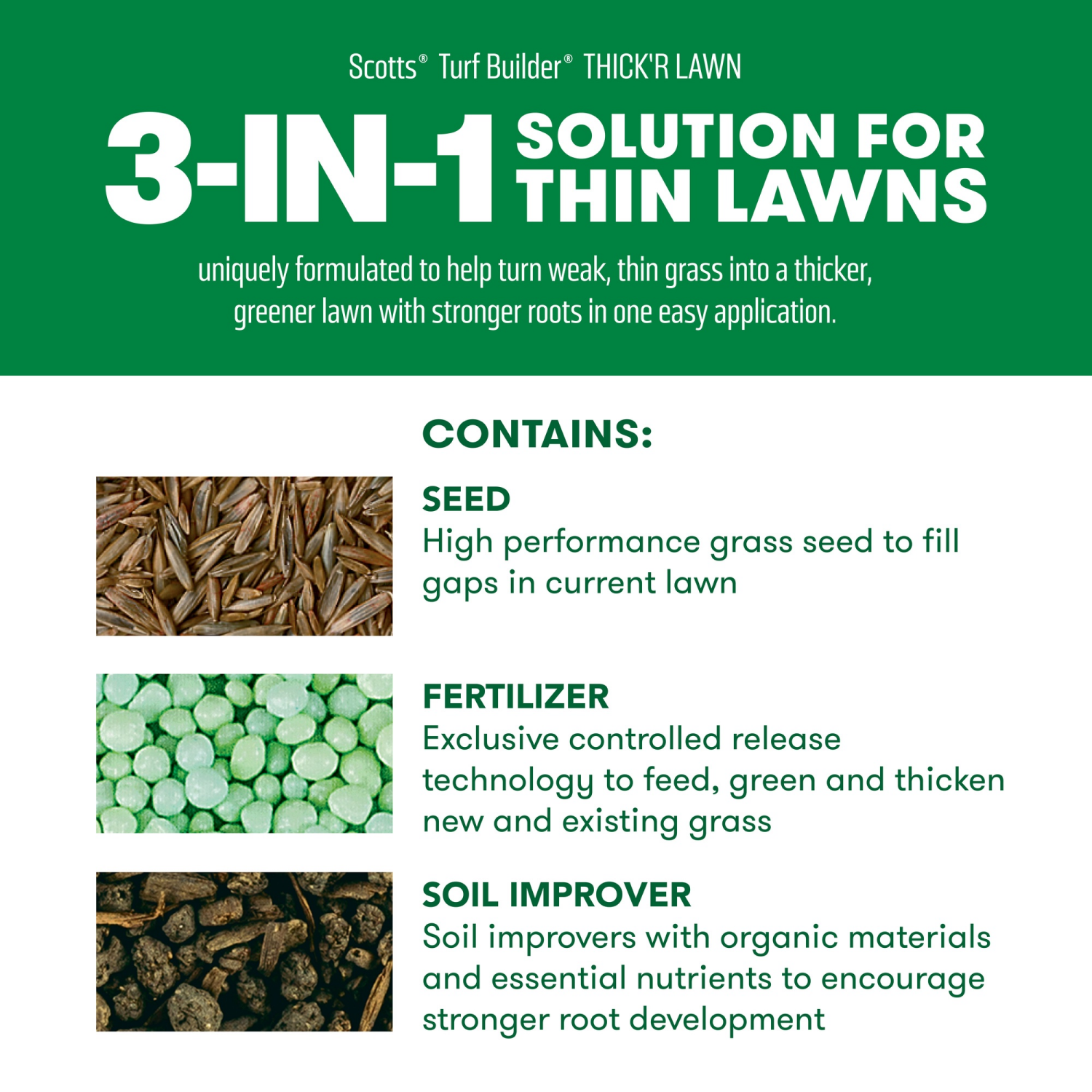 Scotts® Turf Builder® THICK'R LAWN

3-IN-1 SOLUTION FOR THIN LAWNS

uniquely formulated to help turn weak, thin grass into a thicker, greener lawn with stronger roots in one easy application.

CONTAINS:

SEED
High performance grass seed to fill gaps in current lawn

FERTILIZER
Exclusive controlled release technology to feed, green and thicken new and existing grass

SOIL IMPROVER
Soil improvers with organic materials and essential nutrients to encourage stronger root development