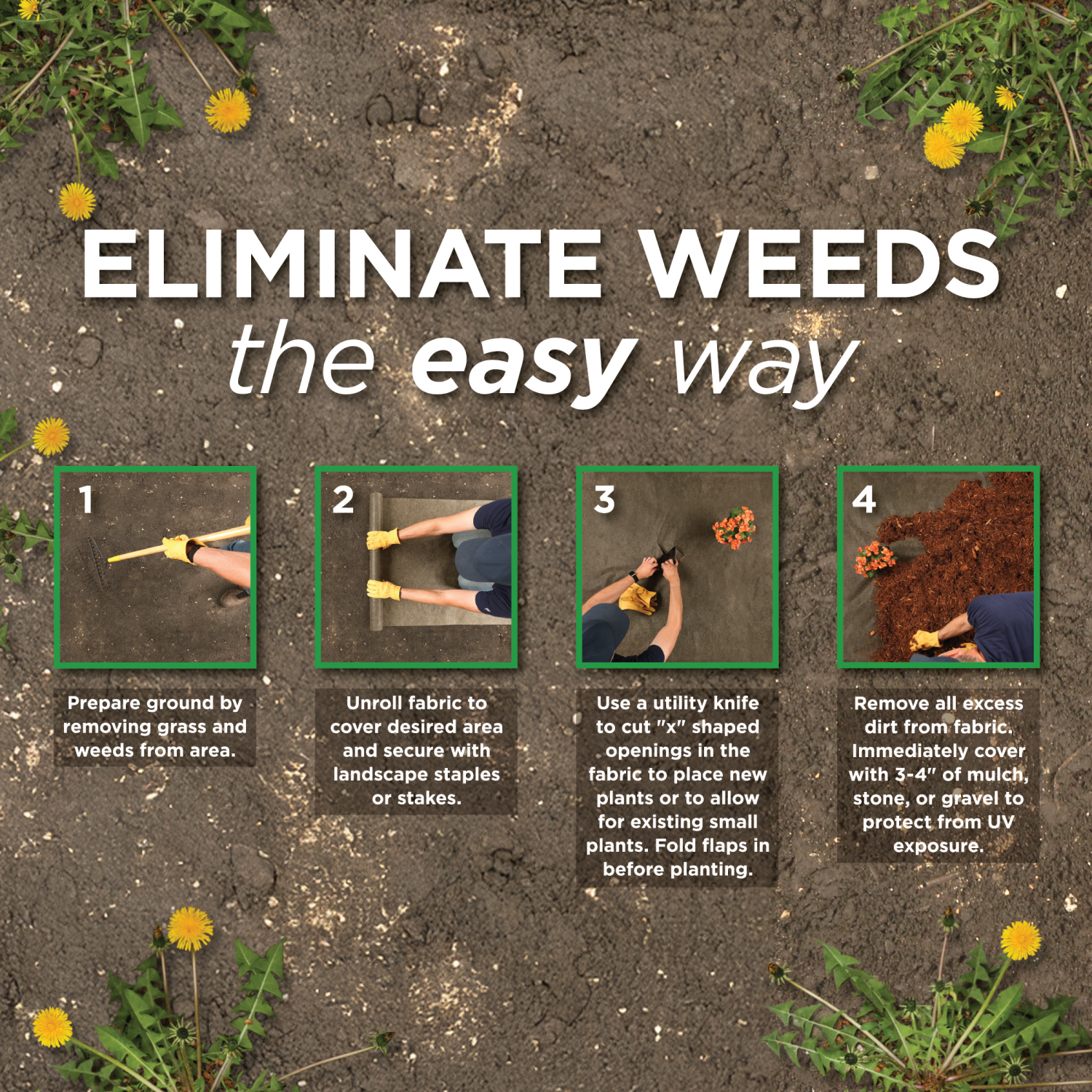 ELIMINATE WEEDS
the easy way

1

Prepare ground by removing grass and weeds from area.

2

Unroll fabric to cover desired area and secure with landscape staples or stakes.

3

Use a utility knife to cut "x" shaped openings in the fabric to place new plants or to allow for existing small plants. Fold flaps in before planting.

4

Remove all excess dirt from fabric. Immediately cover with 3-4" of mulch, stone, or gravel to protect from UV exposure.