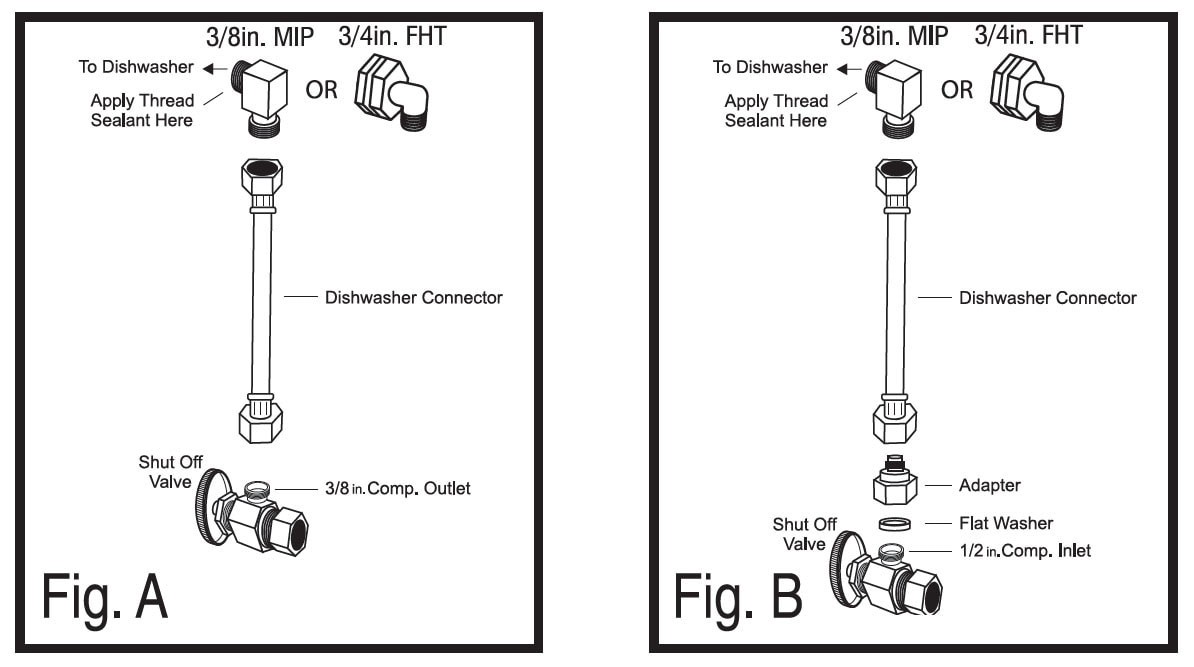 3/8in. MIP 3/4in. FHT

To Dishwasher

Apply Thread Sealant Here

OR

Dishwasher Connector

Shut Off Valve

3/8 in. Comp. Outlet

Fig. A

3/8in. MIP 3/4in. FHT

To Dishwasher

Apply Thread Sealant Here

OR

Dishwasher Connector

Adapter

Flat Washer

Shut Off Valve

1/2 in. Comp. Inlet

Fig. B