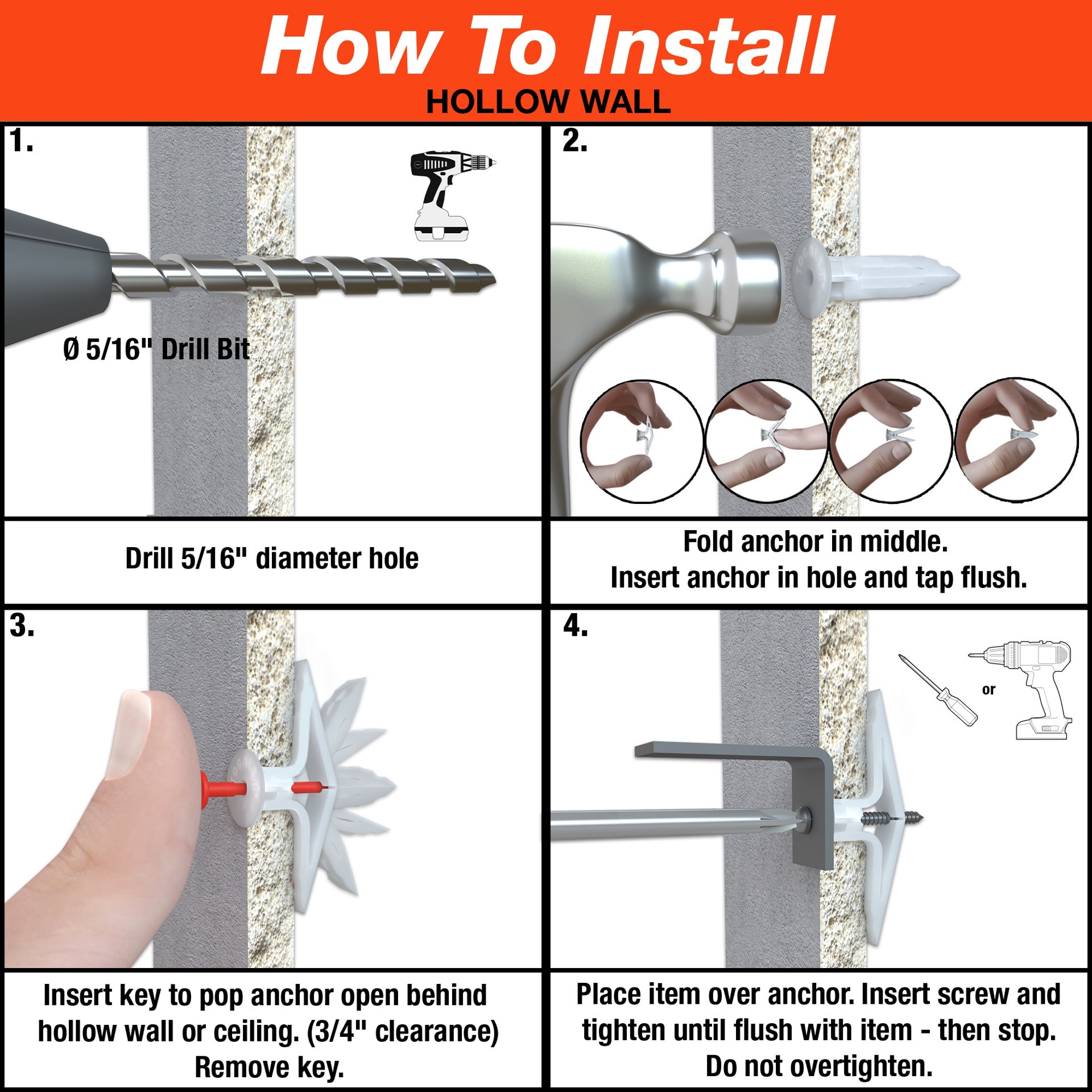 How To Install
HOLLOW WALL

1.

Ø 5/16" Drill Bit

Drill 5/16" diameter hole

2.

Fold anchor in middle.
Insert anchor in hole and tap flush.

3.

Insert key to pop anchor open behind hollow wall or ceiling. (3/4" clearance) Remove key.

4.

or

Place item over anchor. Insert screw and tighten until flush with item - then stop. Do not overtighten.