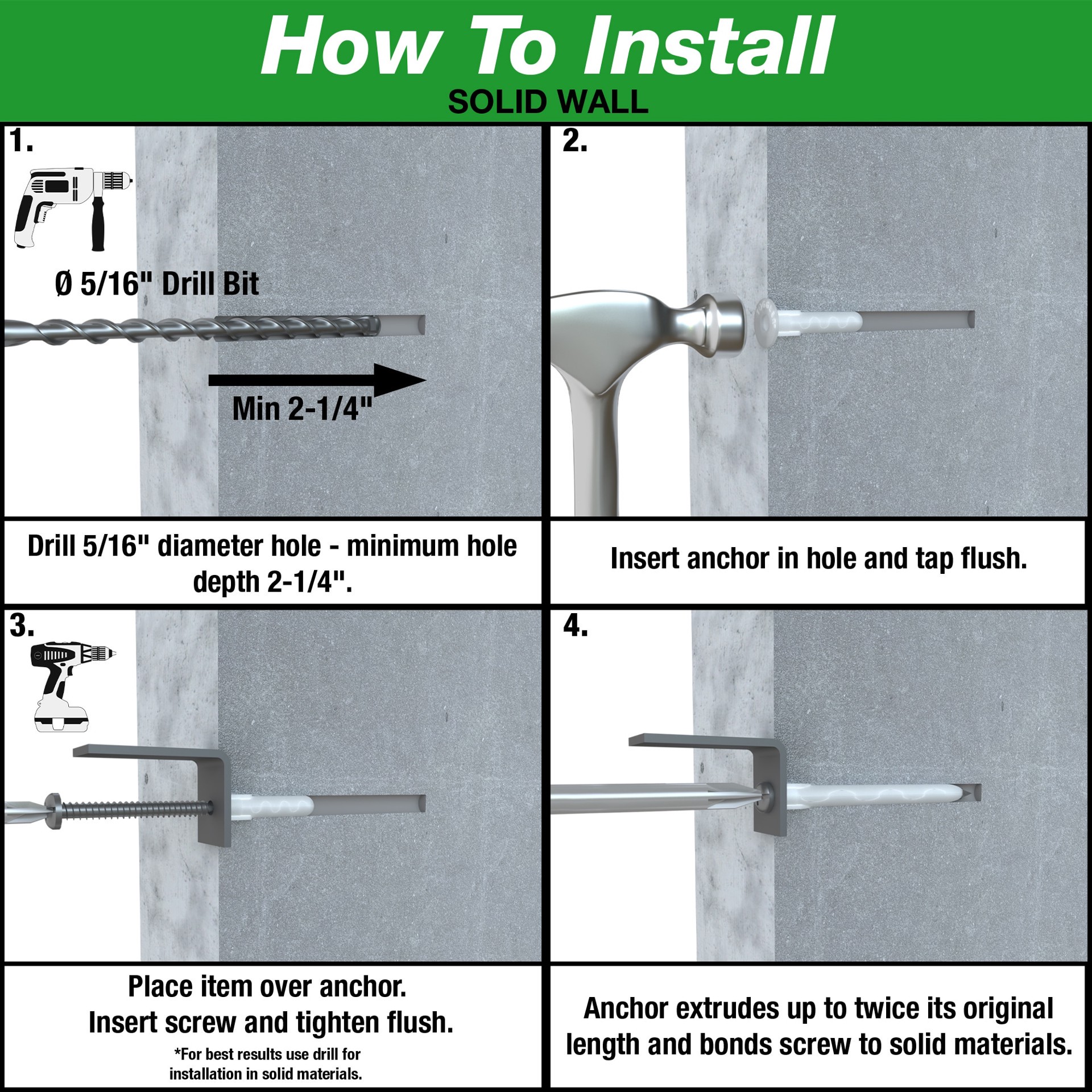 How To Install
SOLID WALL

1.

Ø 5/16" Drill Bit

Min 2-1/4"

Drill 5/16" diameter hole - minimum hole depth 2-1/4".

2.

Insert anchor in hole and tap flush.

3.

Place item over anchor.
Insert screw and tighten flush.
*For best results use drill for installation in solid materials.

4.

Anchor extrudes up to twice its original length and bonds screw to solid materials.