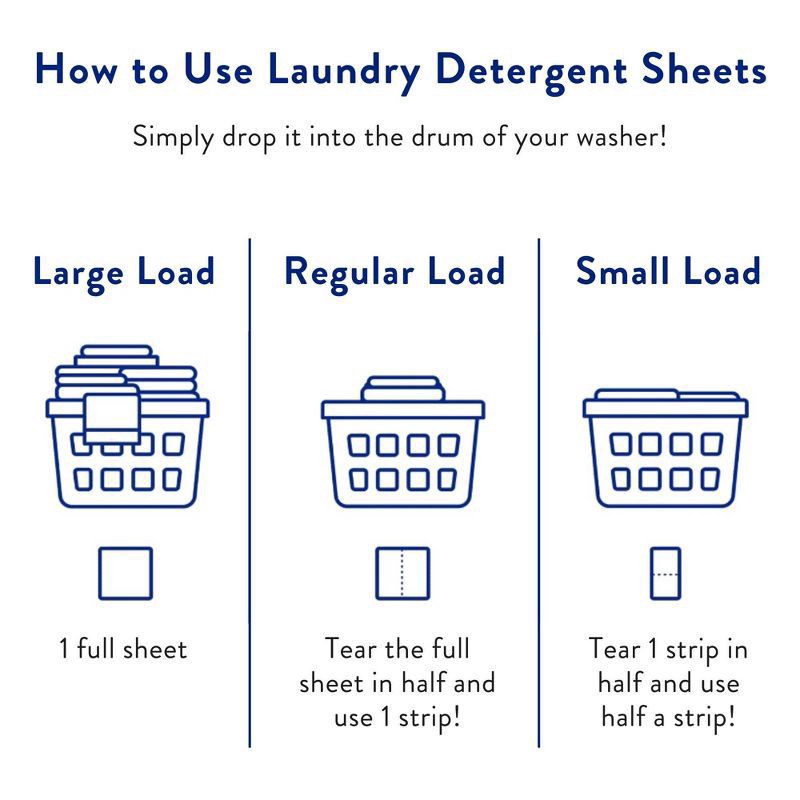 How to Use Laundry Detergent Sheets

Simply drop it into the drum of your washer!

Large Load

1 full sheet

Regular Load

Tear the full sheet in half and use 1 strip!

Small Load

Tear 1 strip in half and use half a strip!