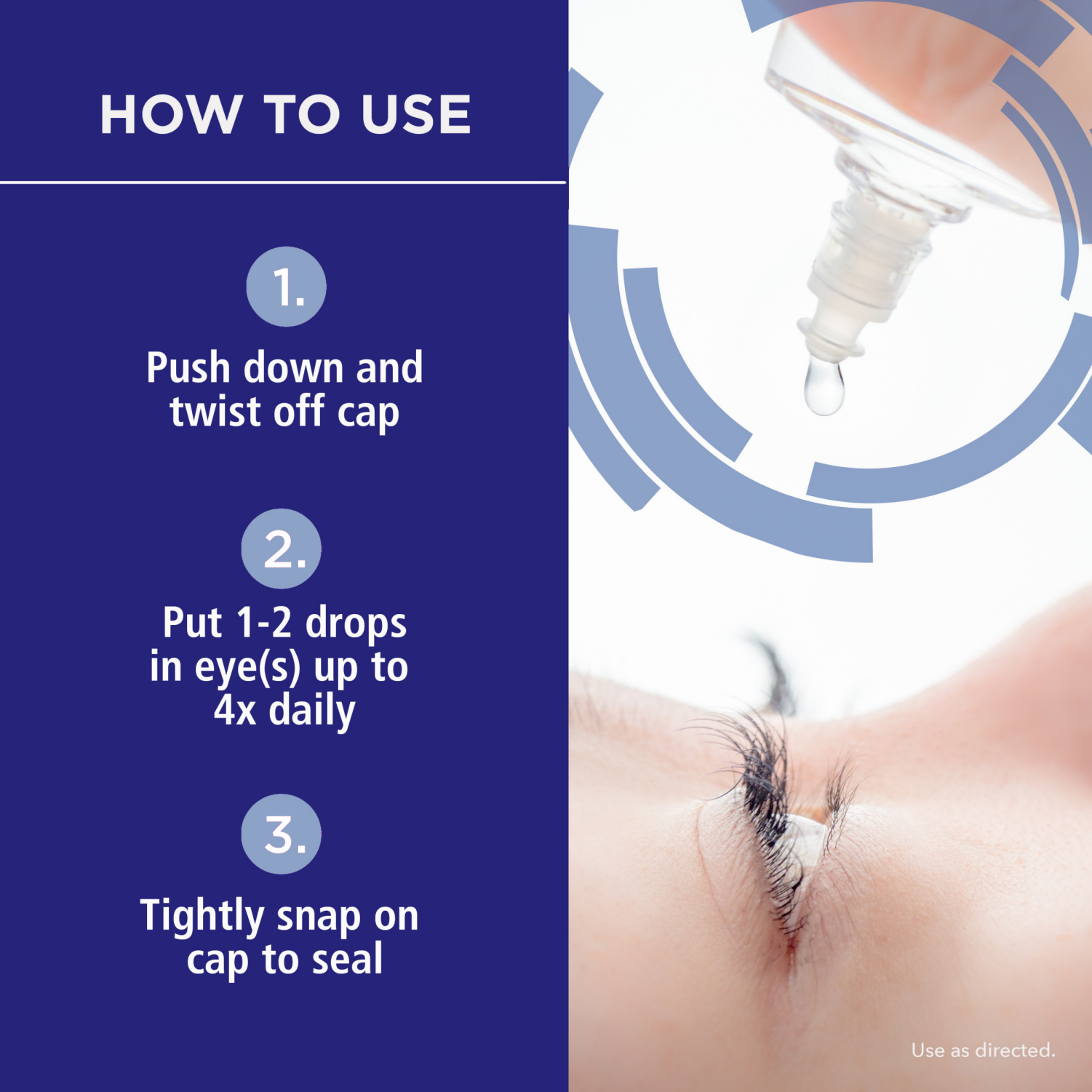 HOW TO USE

1.

Push down and twist off cap

2.

Put 1-2 drops in eye(s) up to 4x daily

3.

Tightly snap on cap to seal

Use as directed.