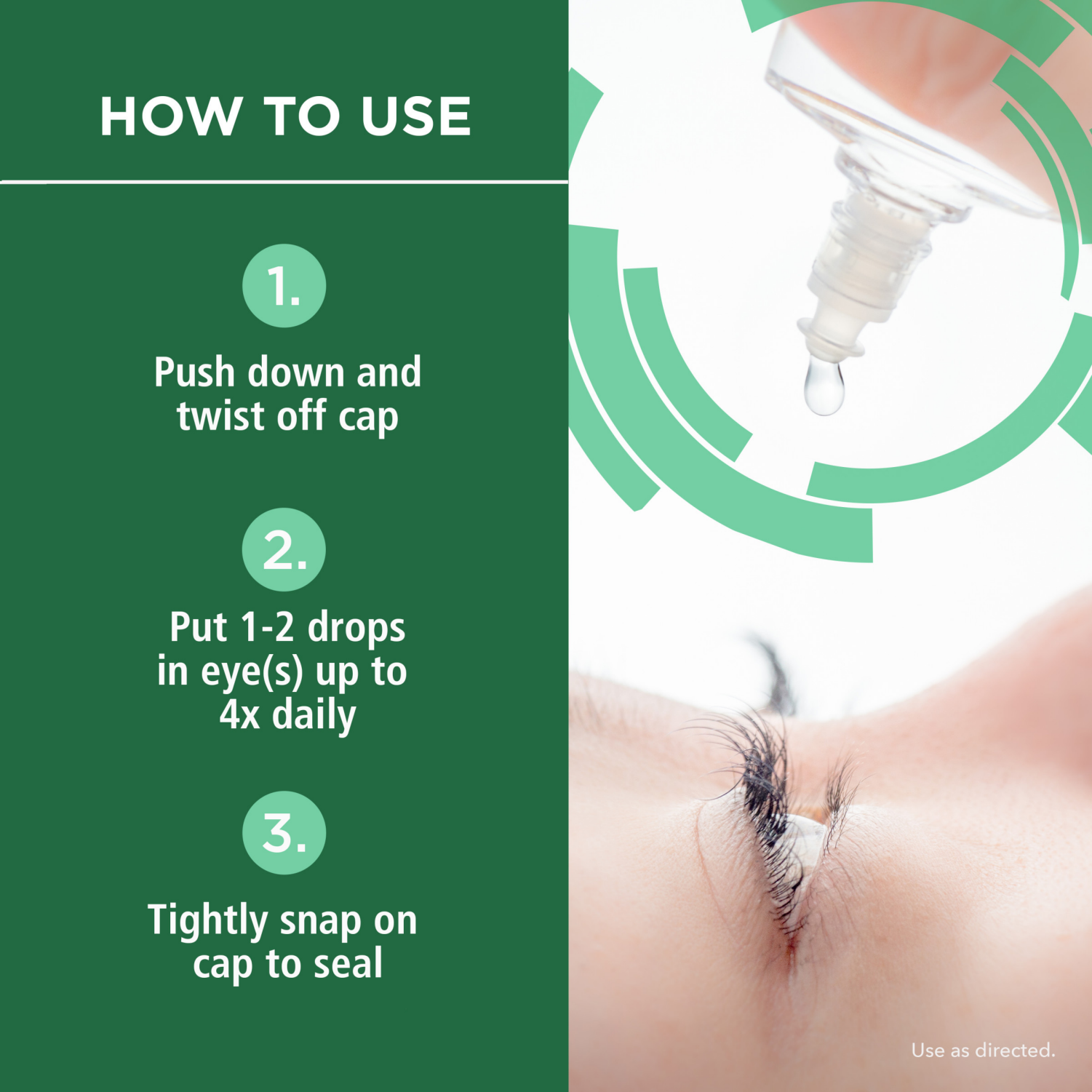 HOW TO USE

1.

Push down and twist off cap

2.

Put 1-2 drops in eye(s) up to 4x daily

3.

Tightly snap on cap to seal

Use as directed.