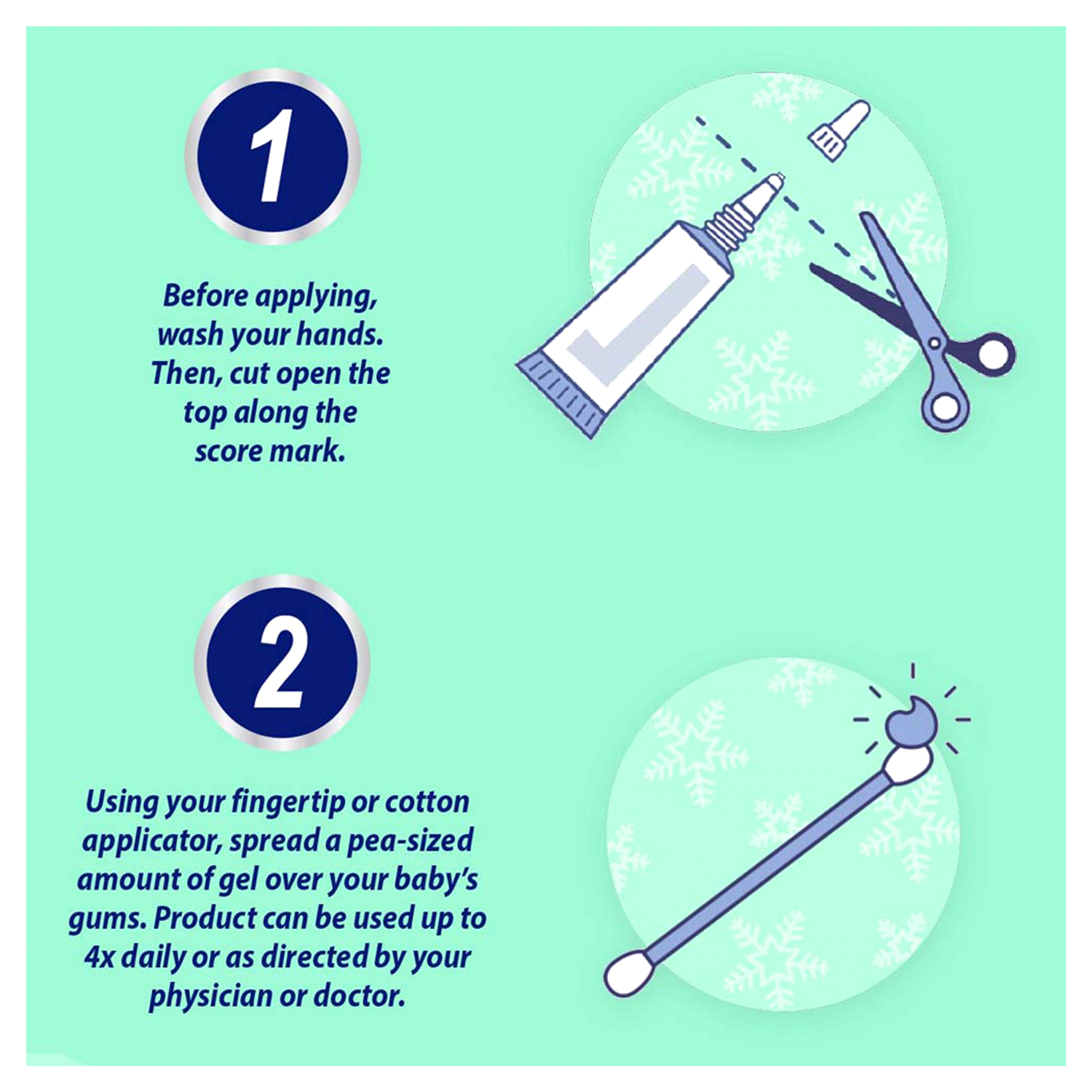 1

Before applying, wash your hands. Then, cut open the top along the score mark.

2

Using your fingertip or cotton applicator, spread a pea-sized amount of gel over your baby's gums. Product can be used up to 4x daily or as directed by your physician or doctor.