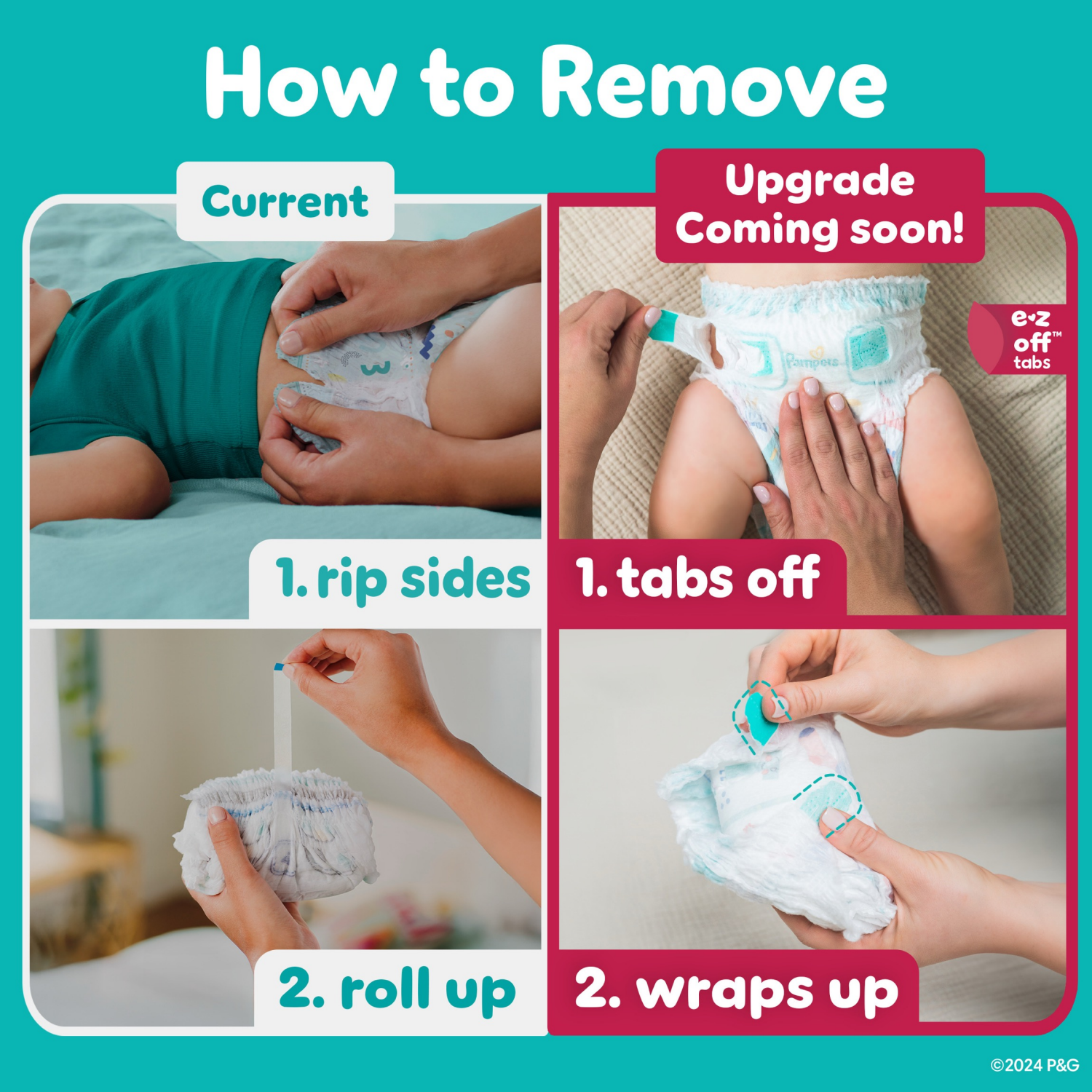 How to Remove

Current

1. rip sides

2. roll up

Upgrade Coming soon!

e•z off™ tabs

Pampers

1. tabs off

2. wraps up

©2024 P&G