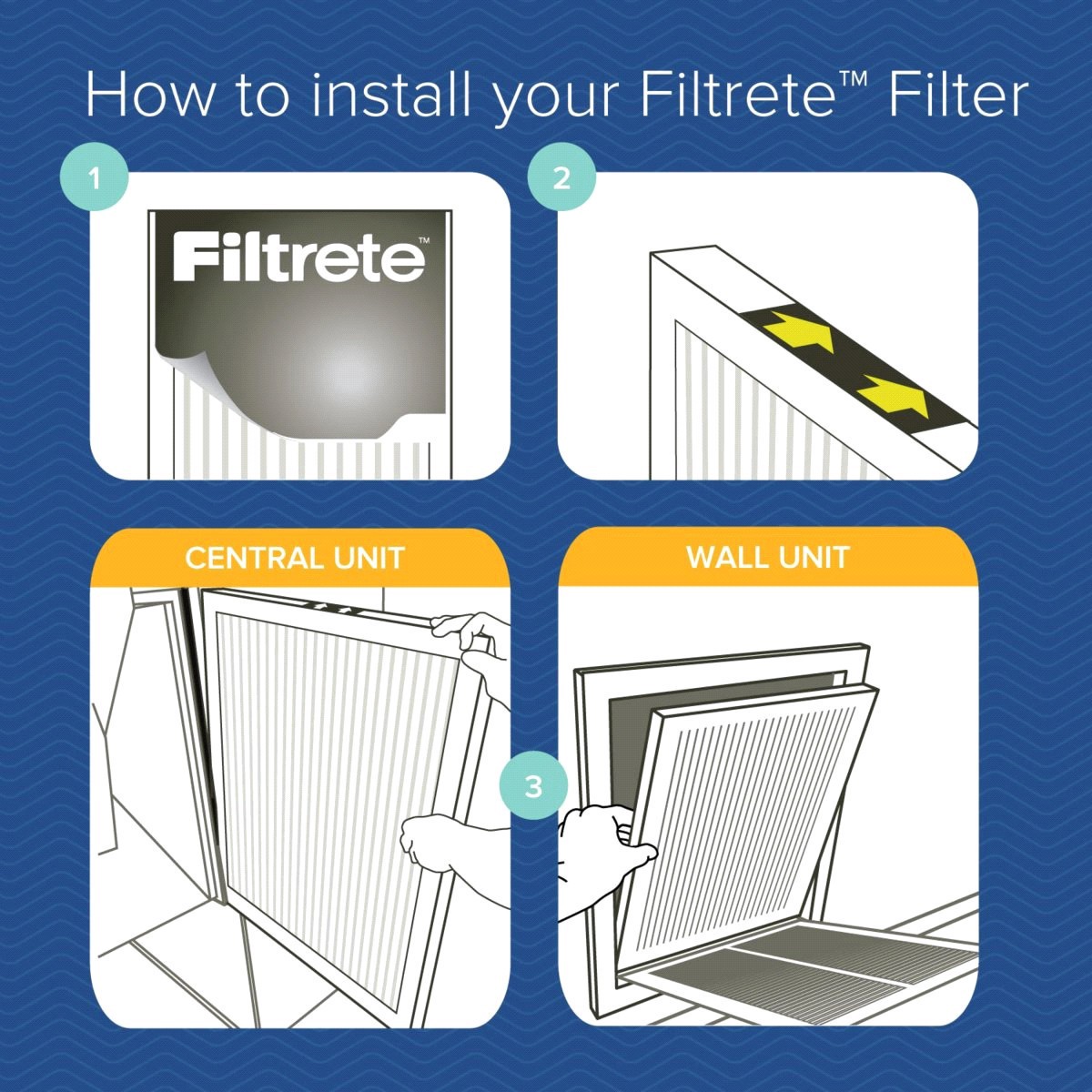 How to install your Filtrete™ Filter

1

Filtrete™

2

CENTRAL UNIT

WALL UNIT

3