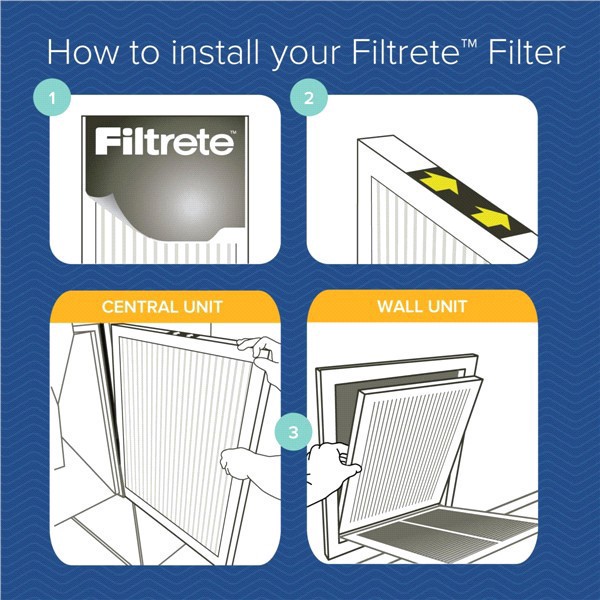 How to install your Filtrete™ Filter

1

Filtrete™

2

CENTRAL UNIT

WALL UNIT

3