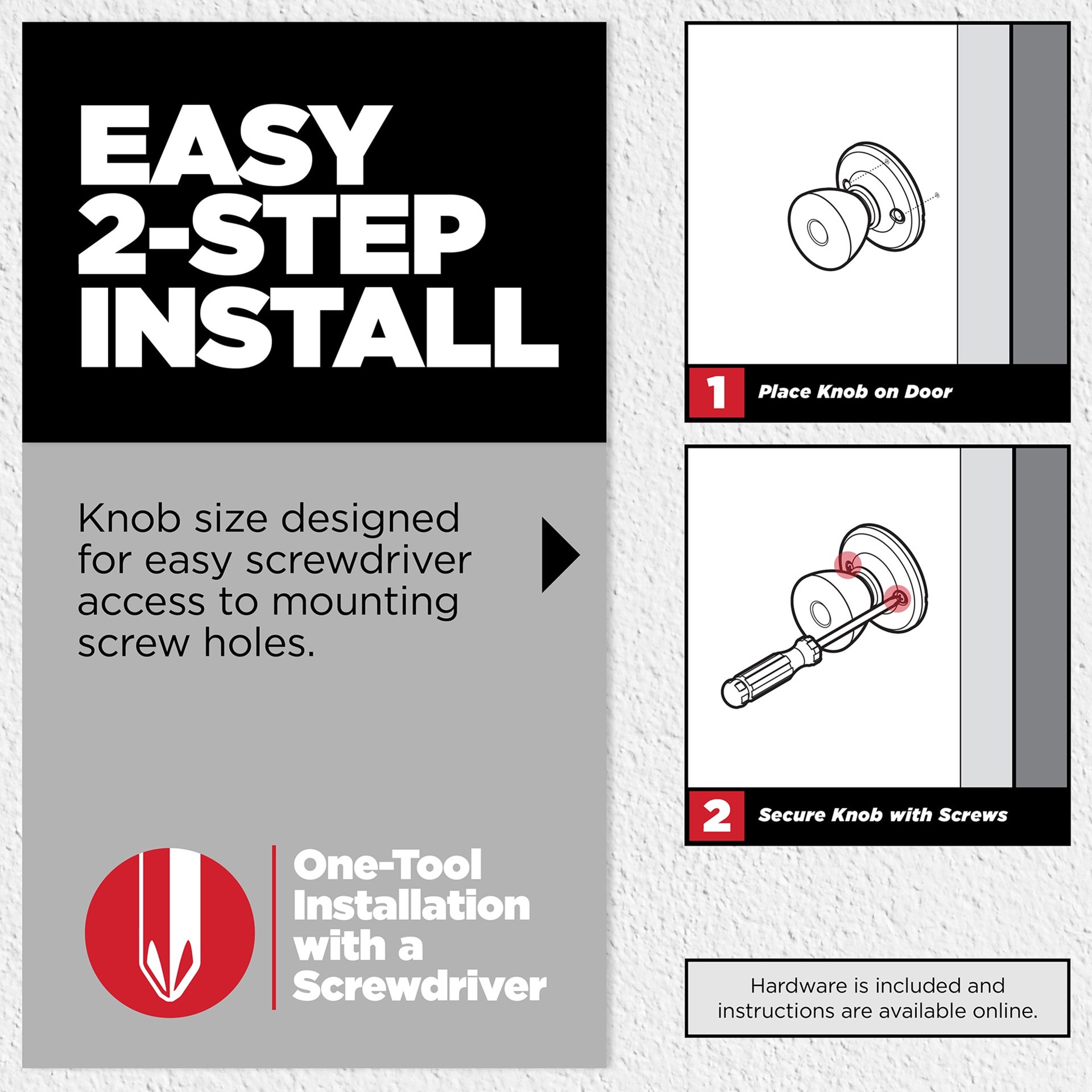 EASY 2-STEP INSTALL

Knob size designed for easy screwdriver access to mounting screw holes.

One-Tool Installation with a Screwdriver

1 Place Knob on Door

2 Secure Knob with Screws

Hardware is included and instructions are available online.