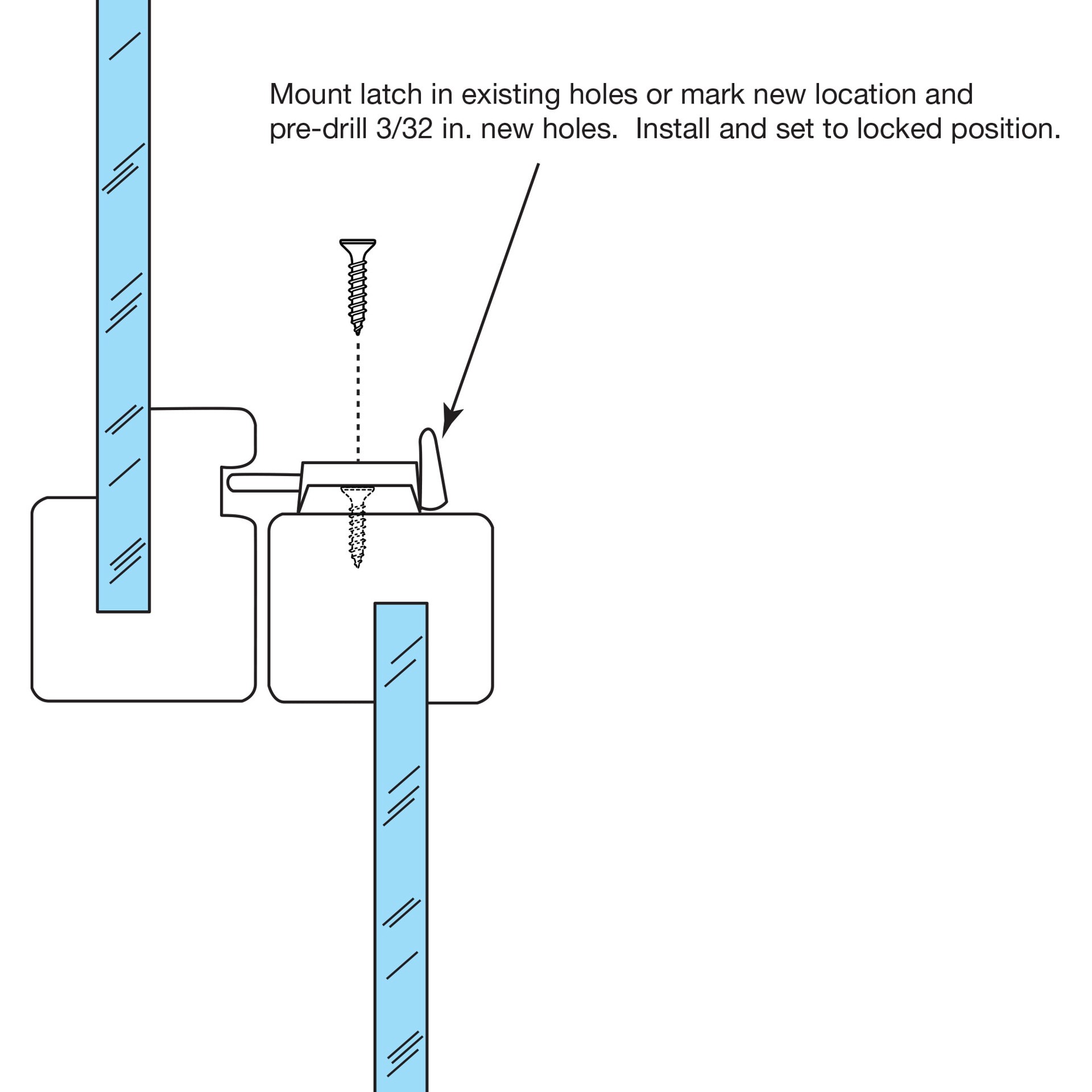 Mount latch in existing holes or mark new location and pre-drill 3/32 in. new holes.  Install and set to locked position.